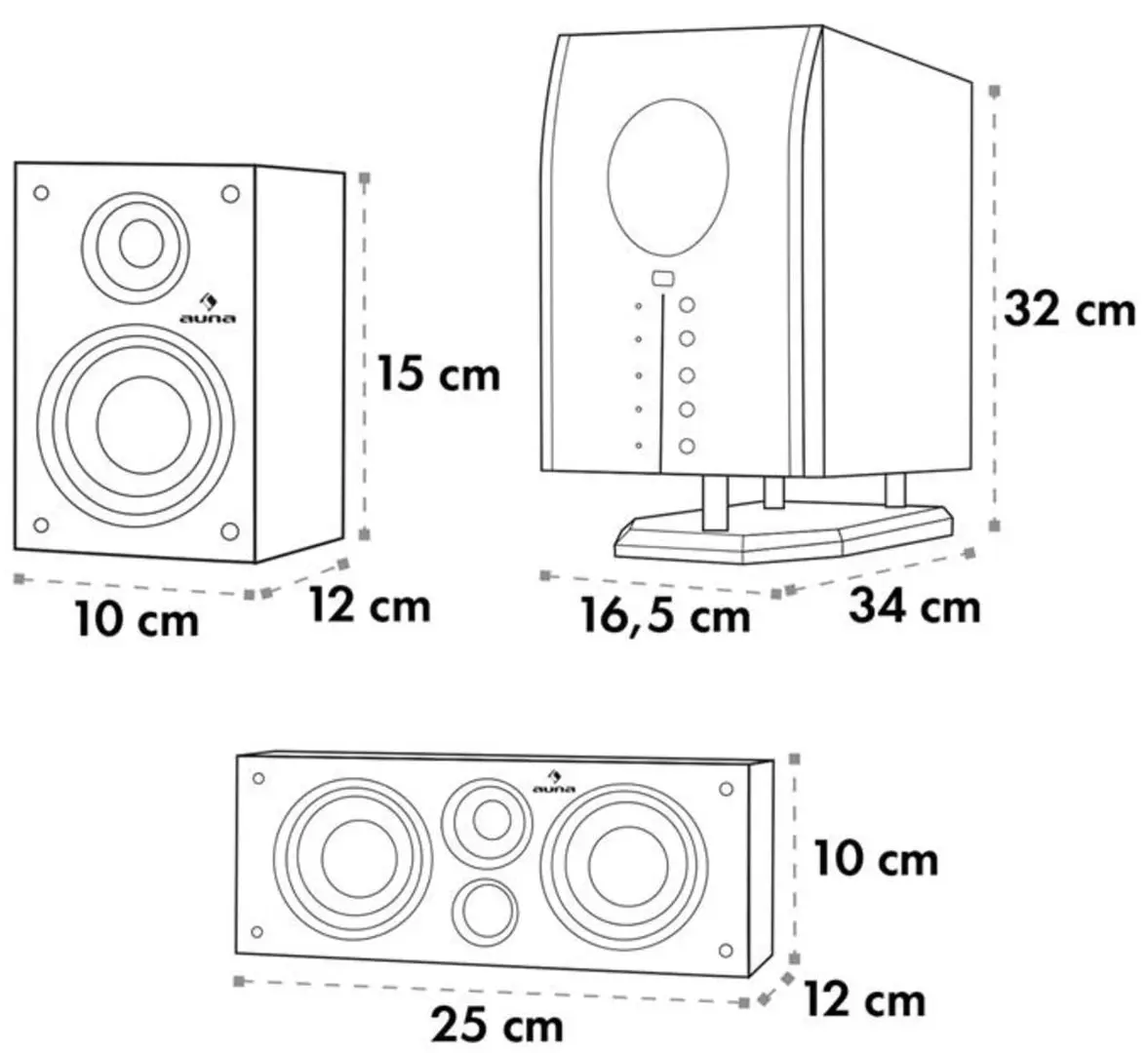 auna

15 cm

10 cm

12 cm

32 cm

16,5 cm

34 cm

auna

10 cm

25 cm

12 cm