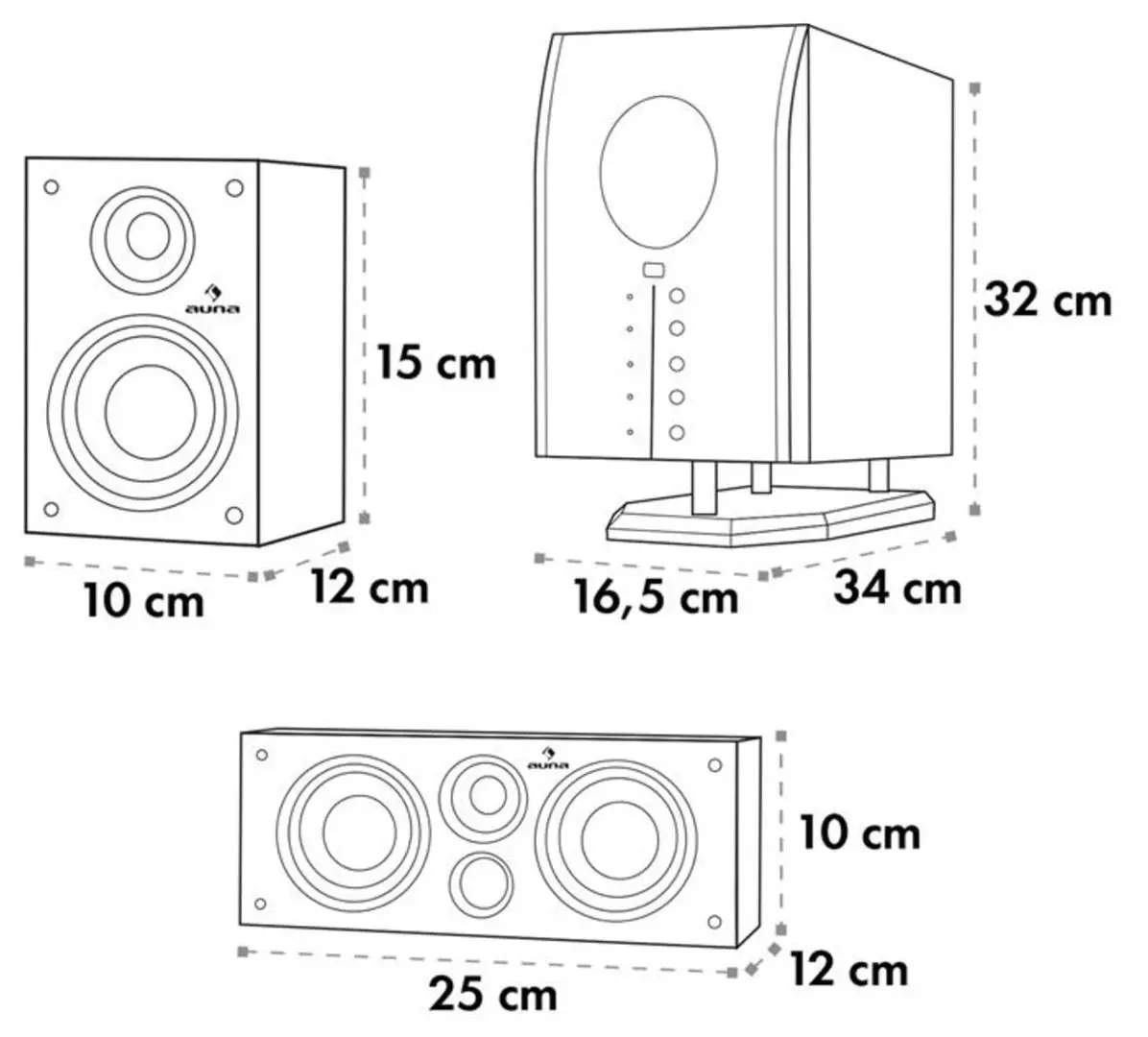 auna

15 cm

10 cm

12 cm

32 cm

16,5 cm

34 cm

auna

10 cm

25 cm

12 cm