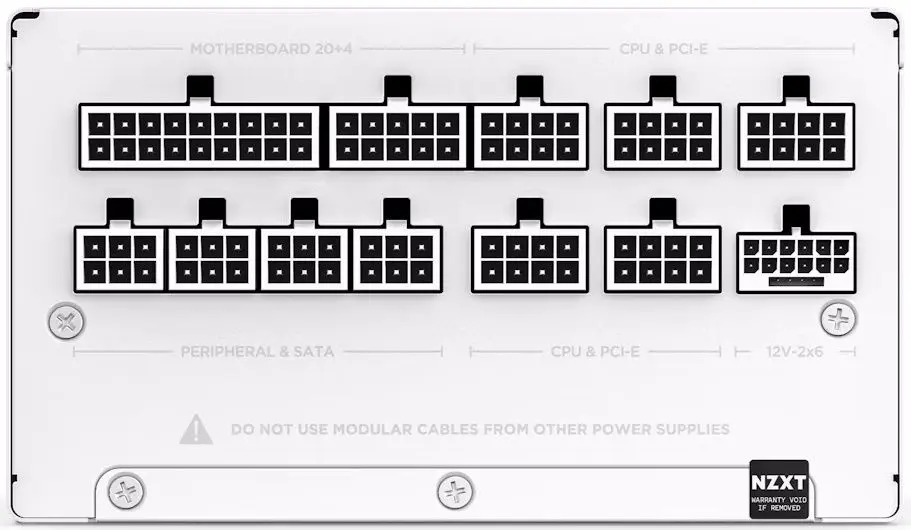 MOTHERBOARD 20+4

CPU & PCI-E

PERIPHERAL & SATA

CPU & PCI-E

12V-2x6

DO NOT USE MODULAR CABLES FROM OTHER POWER SUPPLIES

NZXT
WARRANTY VOID IF REMOVED