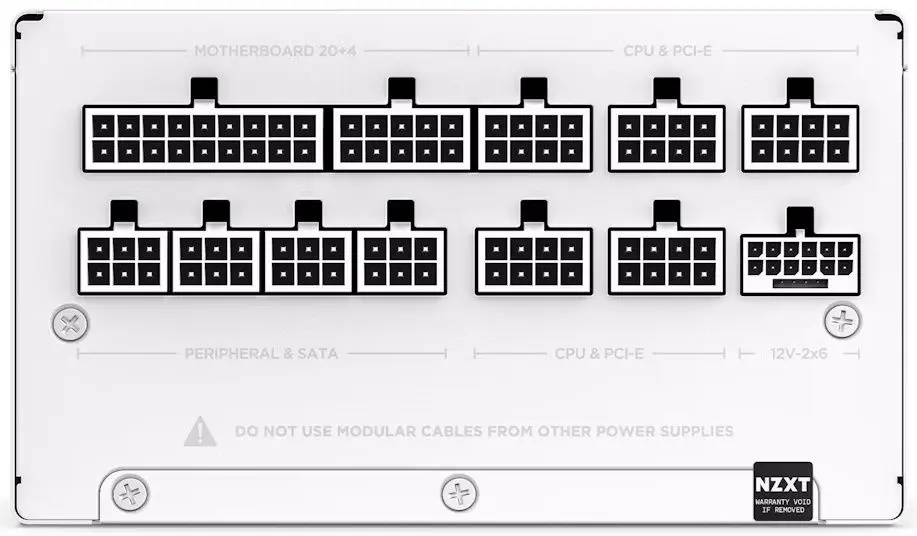 MOTHERBOARD 20+4

CPU & PCI-E

PERIPHERAL & SATA

CPU & PCI-E

12V-2x6

DO NOT USE MODULAR CABLES FROM OTHER POWER SUPPLIES

NZXT
WARRANTY VOID
IF REMOVED