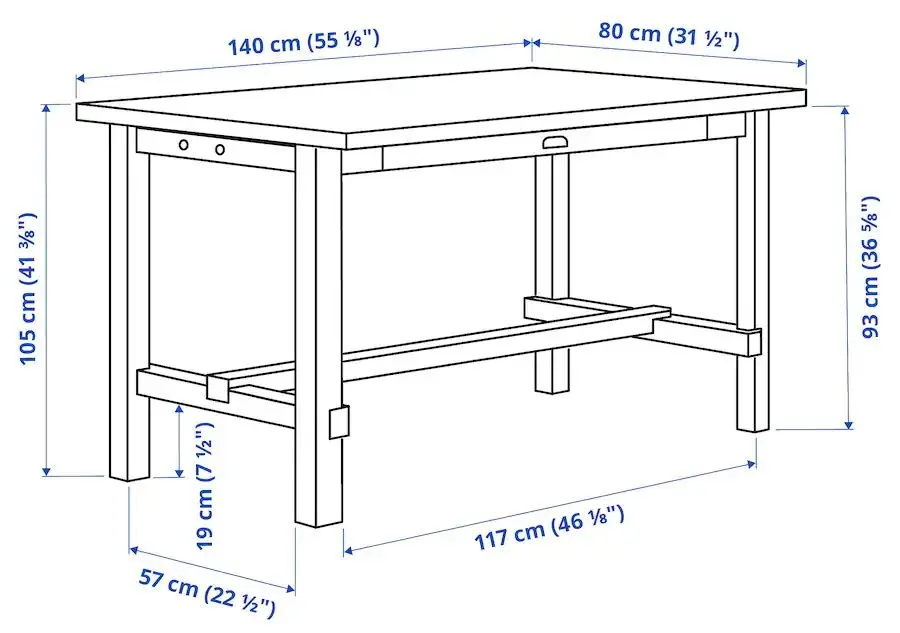 140 cm (55 ⅛")
80 cm (31 ½")
105 cm (41 ⅜")
93 cm (36 ⅝")
19 cm (7 ½")
117 cm (46 ⅛")
57 cm (22 ½")