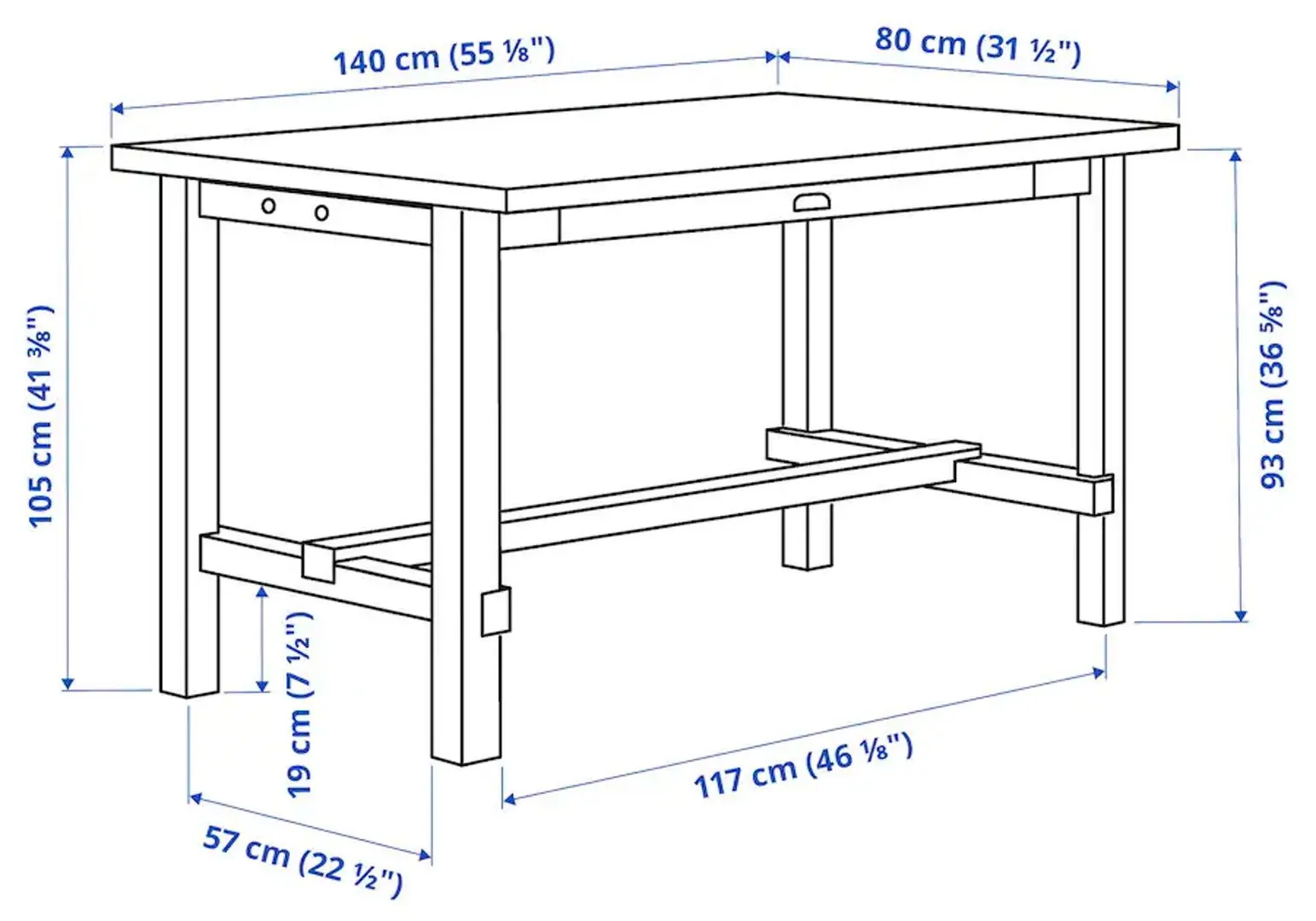 140 cm (55 ⅛")

80 cm (31 ½")

105 cm (41 ⅜")

93 cm (36 ⅝")

19 cm (7 ½")

117 cm (46 ⅛")

57 cm (22 ½")