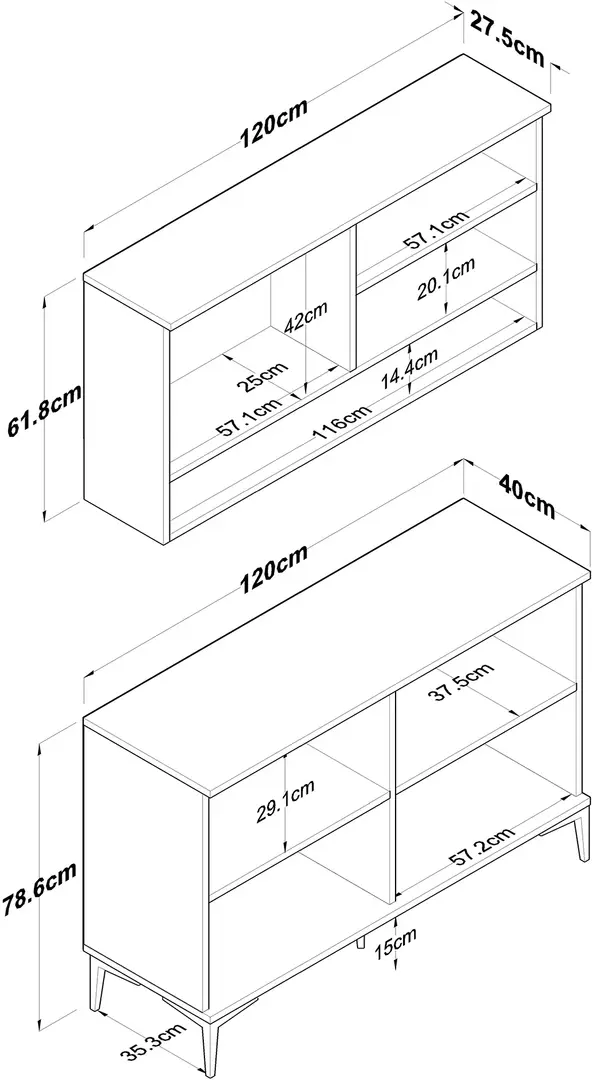 27.5cm
120cm
57.1cm
20.1cm
42cm
61.8cm
25cm
14.4cm
57.1cm
116cm
40cm
120cm
37.5cm
29.1cm
57.2cm
78.6cm
15cm
35.3cm