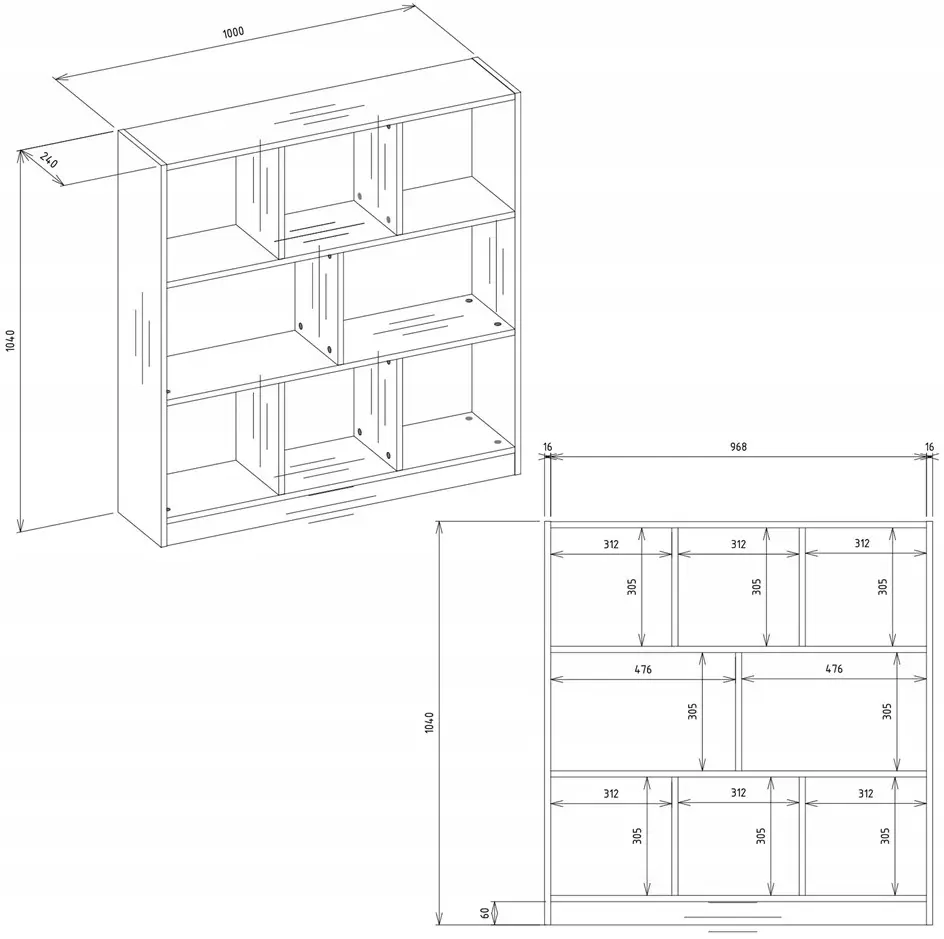 1000
240
1040
16
968
16
312
312
312
305
305
305
476
476
305
305
1040
312
312
312
305
305
305
60