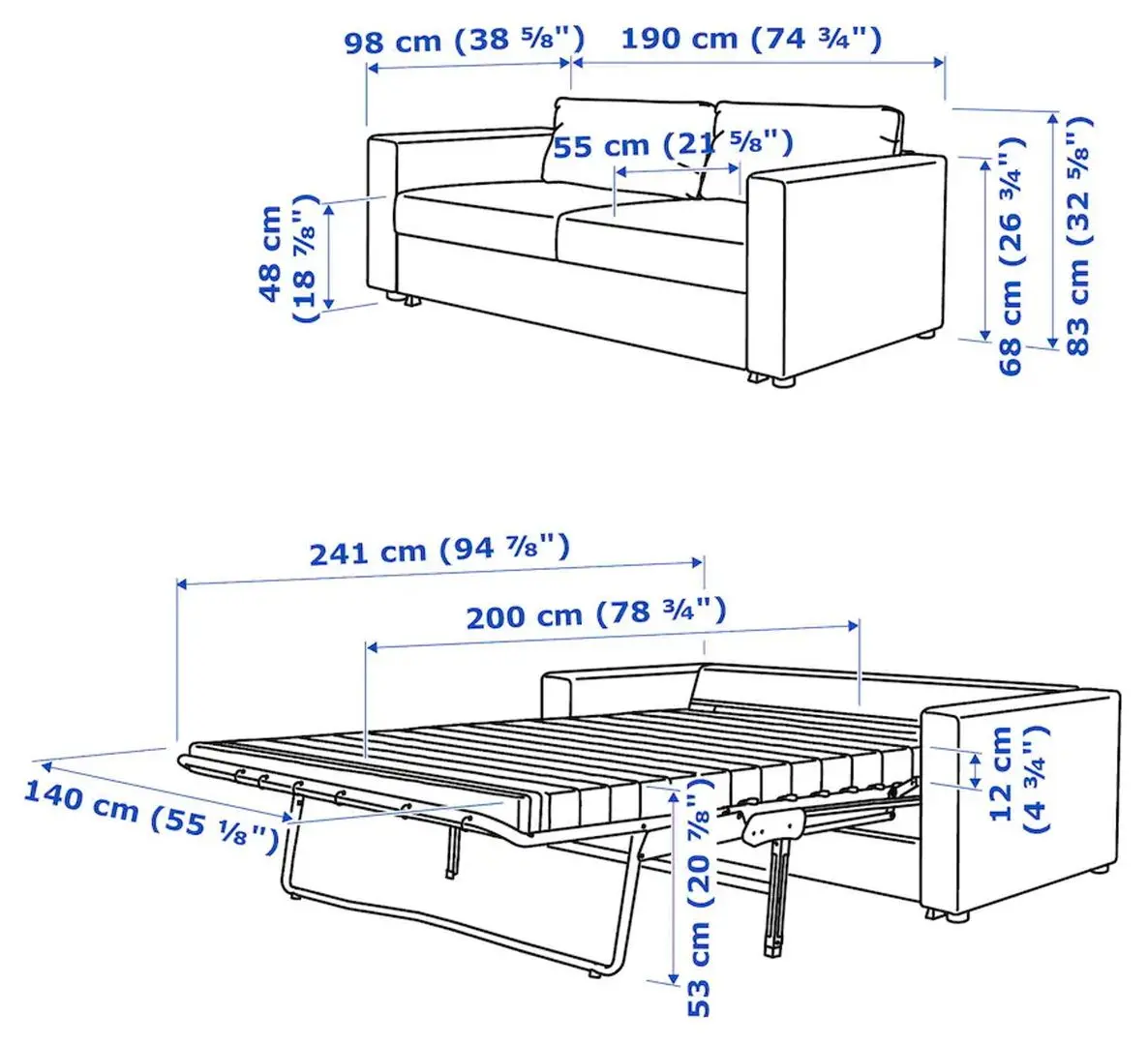 98 cm (38 ⅝")
190 cm (74 ¾")
55 cm (21 ⅝")
48 cm (18 ⅞")
68 cm (26 ¾")
83 cm (32 ⅝")

241 cm (94 ⅞")
200 cm (78 ¾")
140 cm (55 ⅛")
12 cm (4 ¾")
53 cm (20 ⅞")