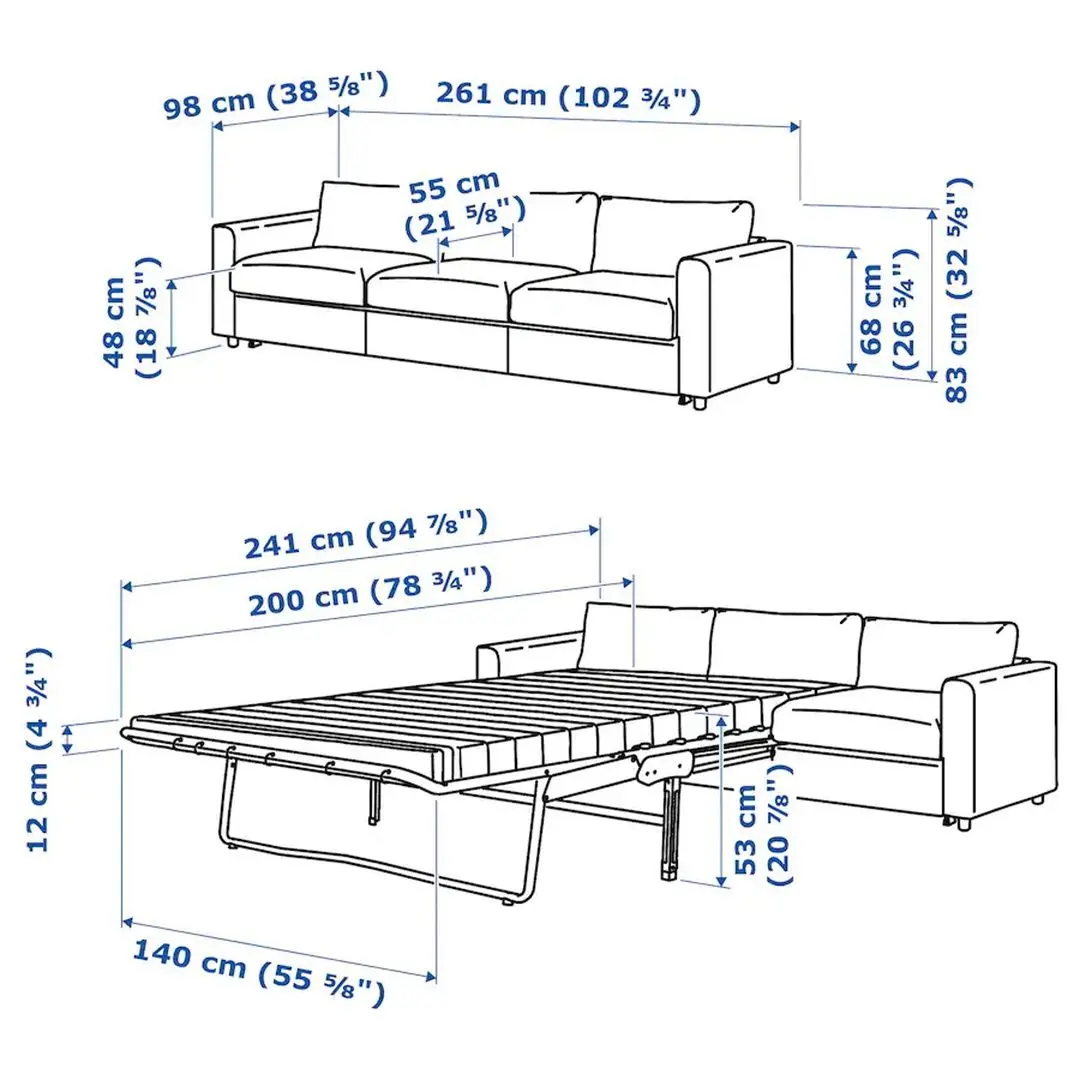 98 cm (38 ⅝")
261 cm (102 ¾")
55 cm (21 ⅝")
48 cm (18 ⅞")
68 cm (26 ¾")
83 cm (32 ⅝")
241 cm (94 ⅞")
200 cm (78 ¾")
12 cm (4 ¾")
53 cm (20 ⅞")
140 cm (55 ⅝")