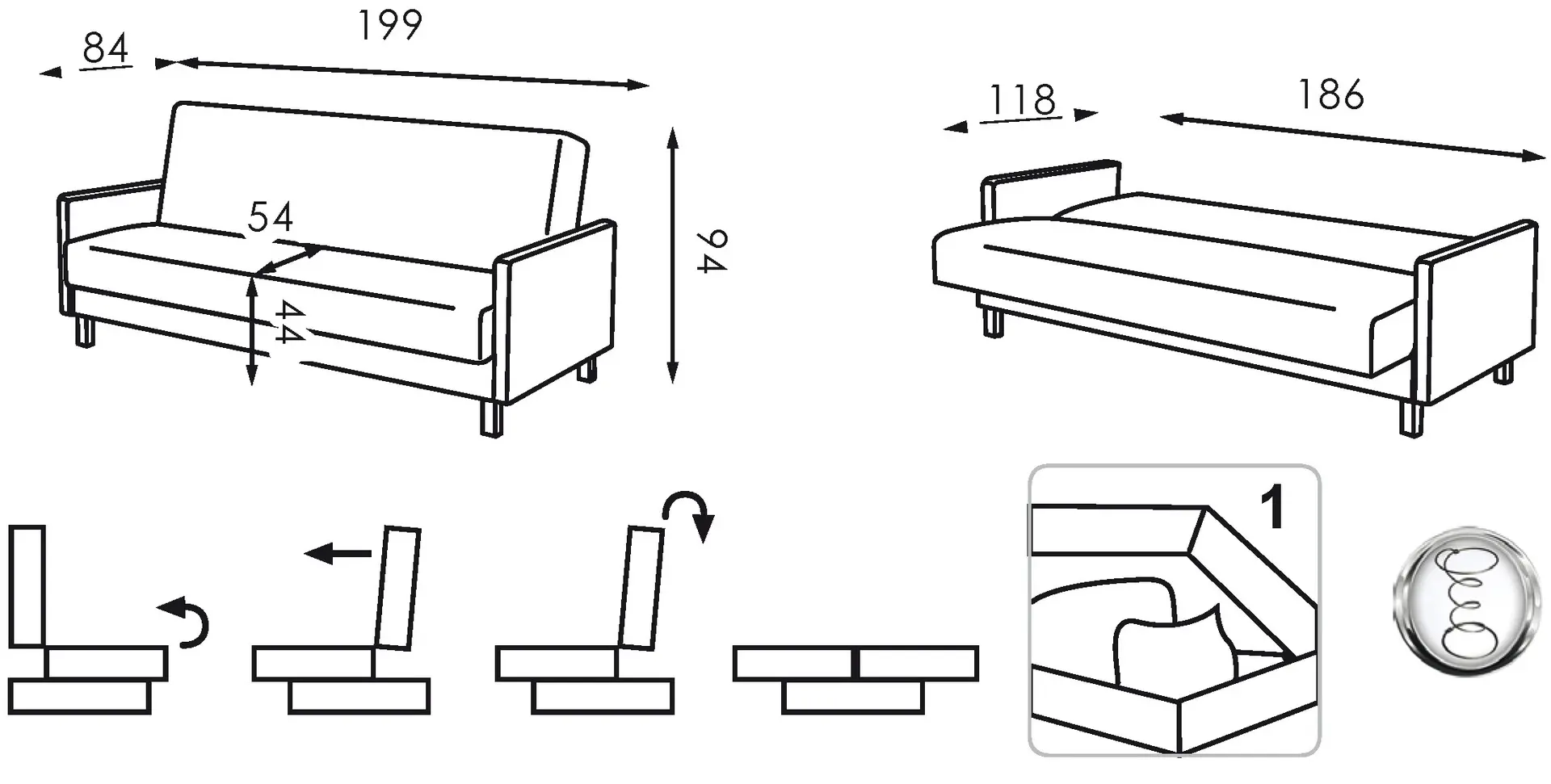 84
199
54
44
94
118
186
1