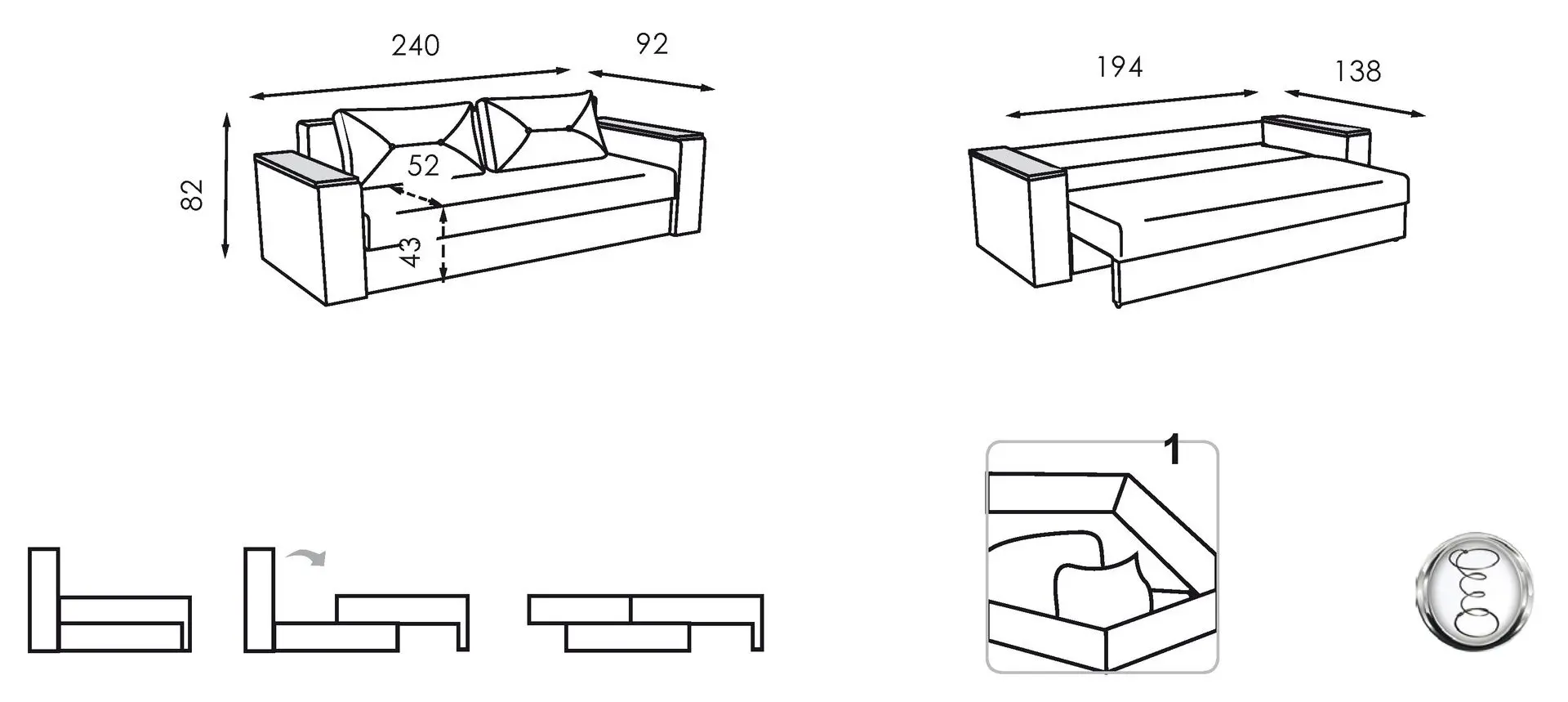 240
92
82
52
43
194
138
1