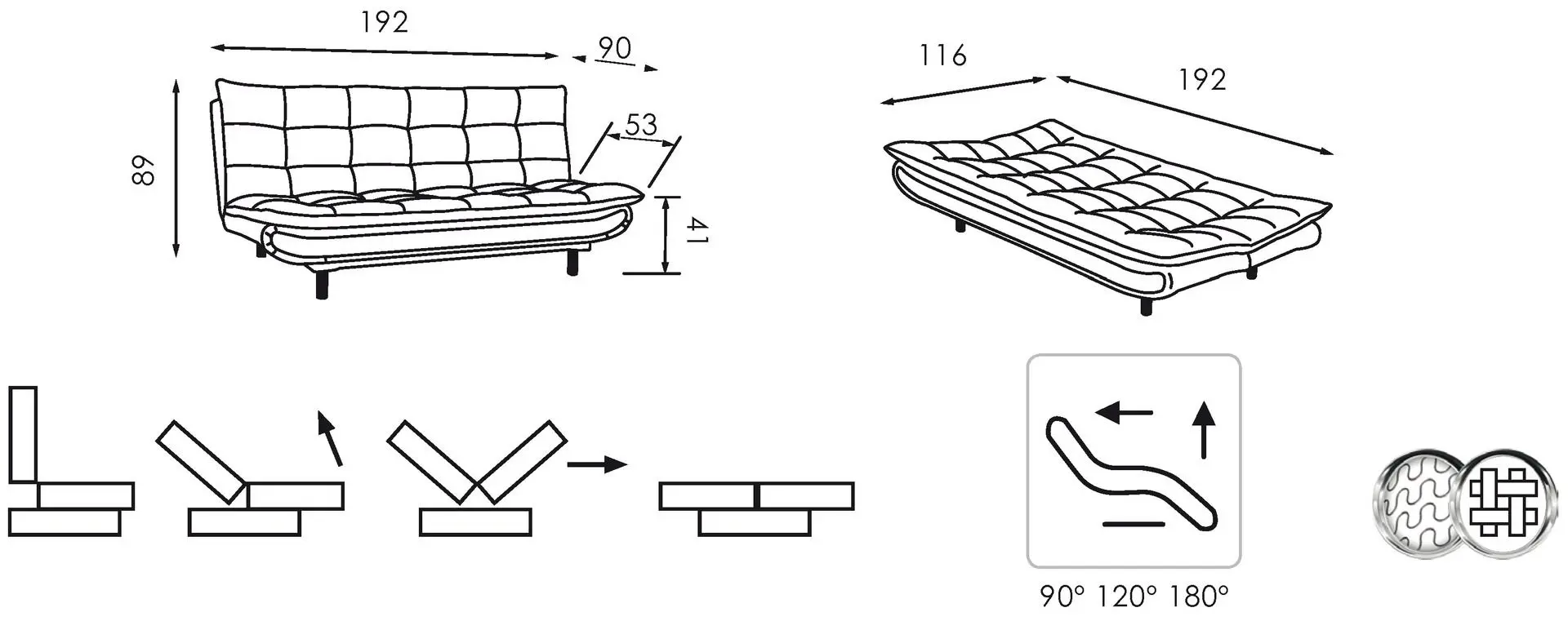 192
90
89
53
41
116
192
90° 120° 180°