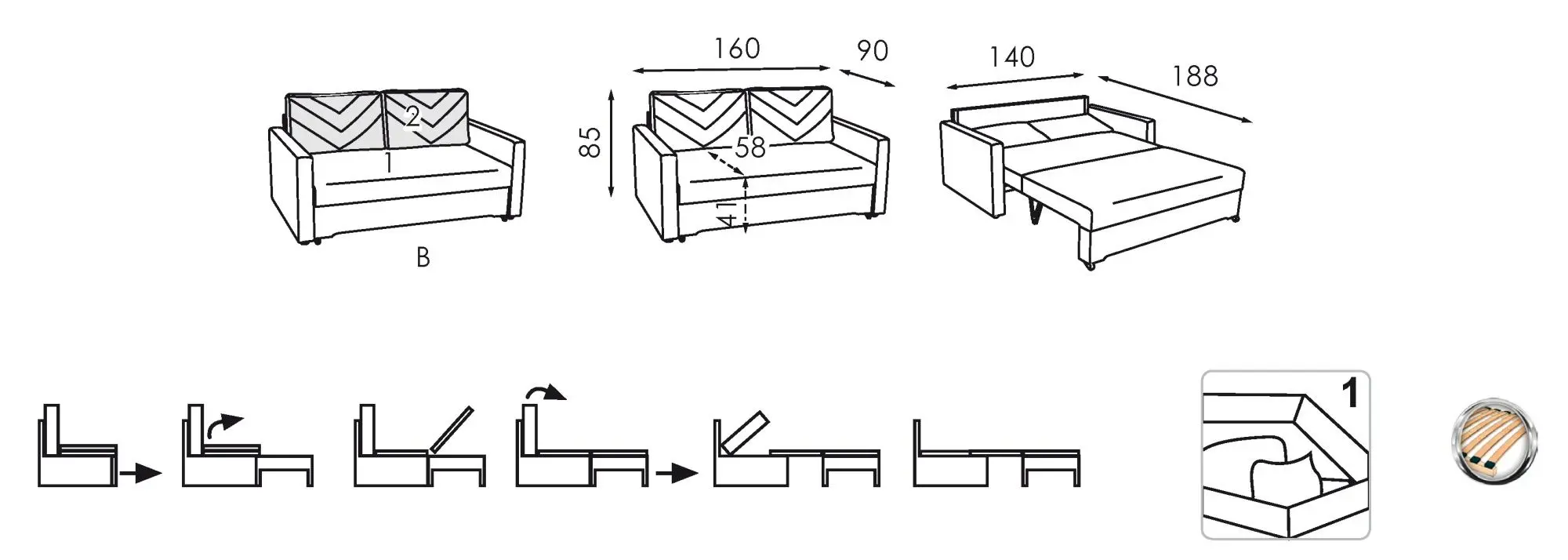 2
1
B

160
90
85
58
41

140
188

1