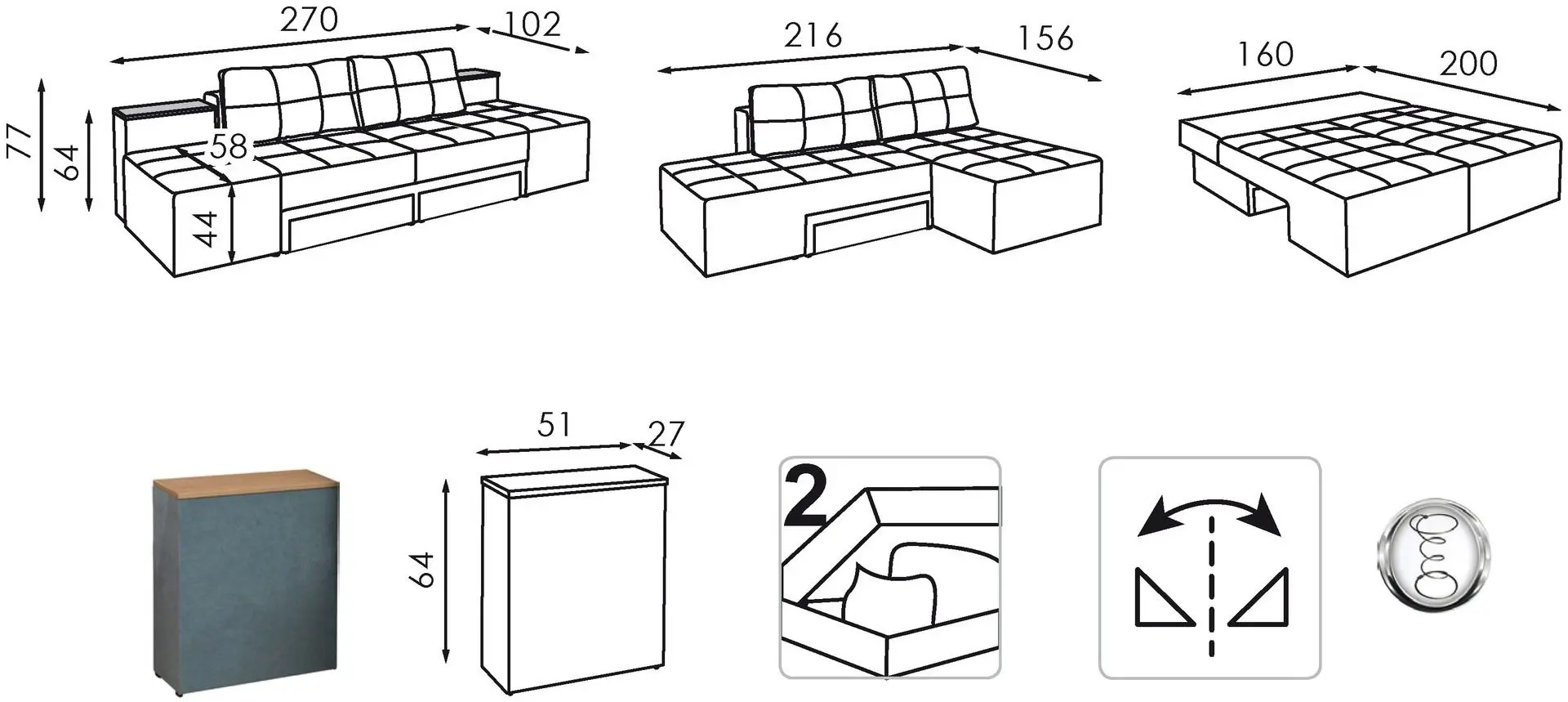 270
102
77
64
58
44
216
156
160
200
51
27
64
2