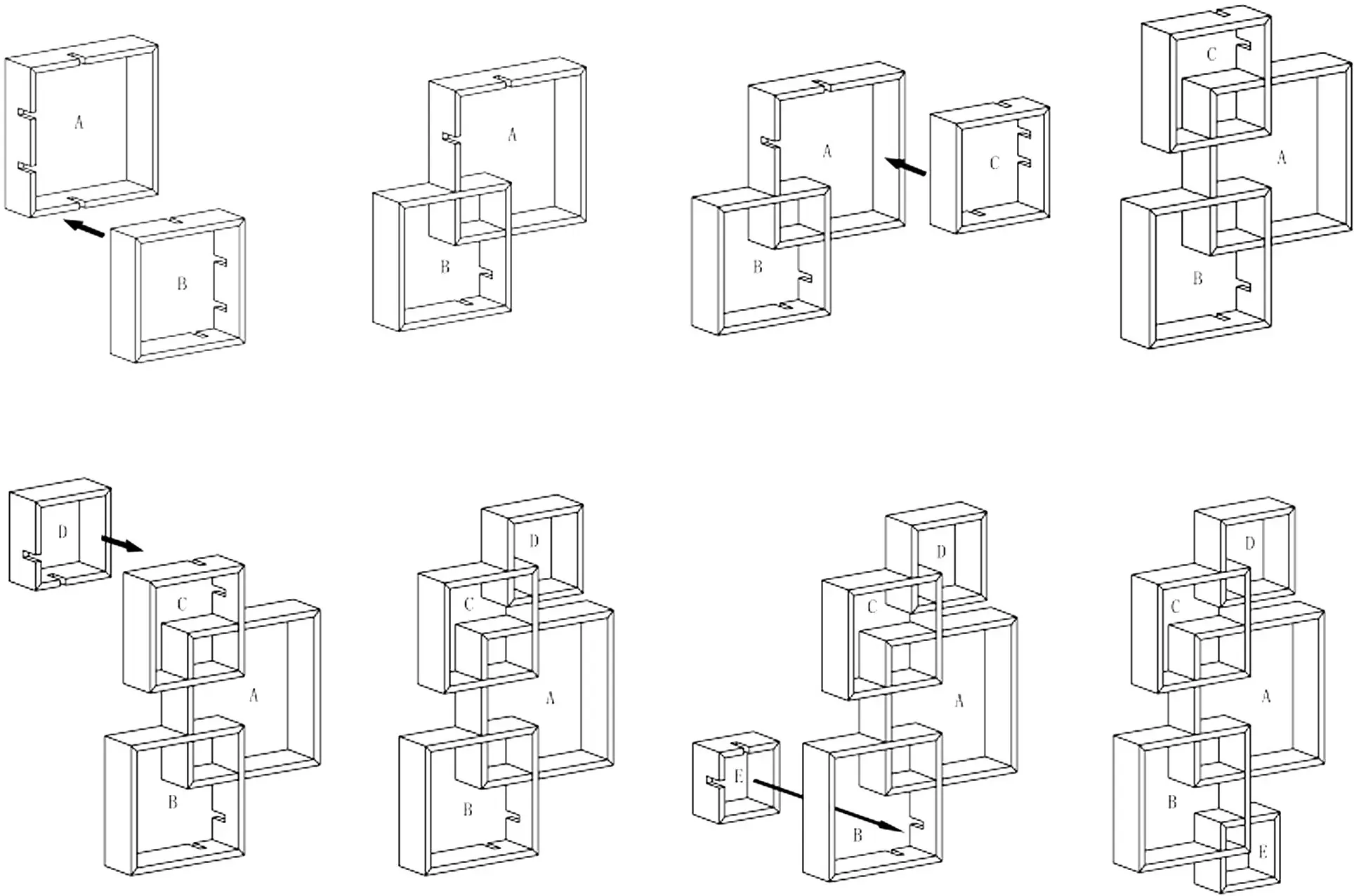 A
B

A
B

A
C
B

C
A
B

D
C
A
B

D
C
A
B

D
C
A
E
B

D
C
A
B
E