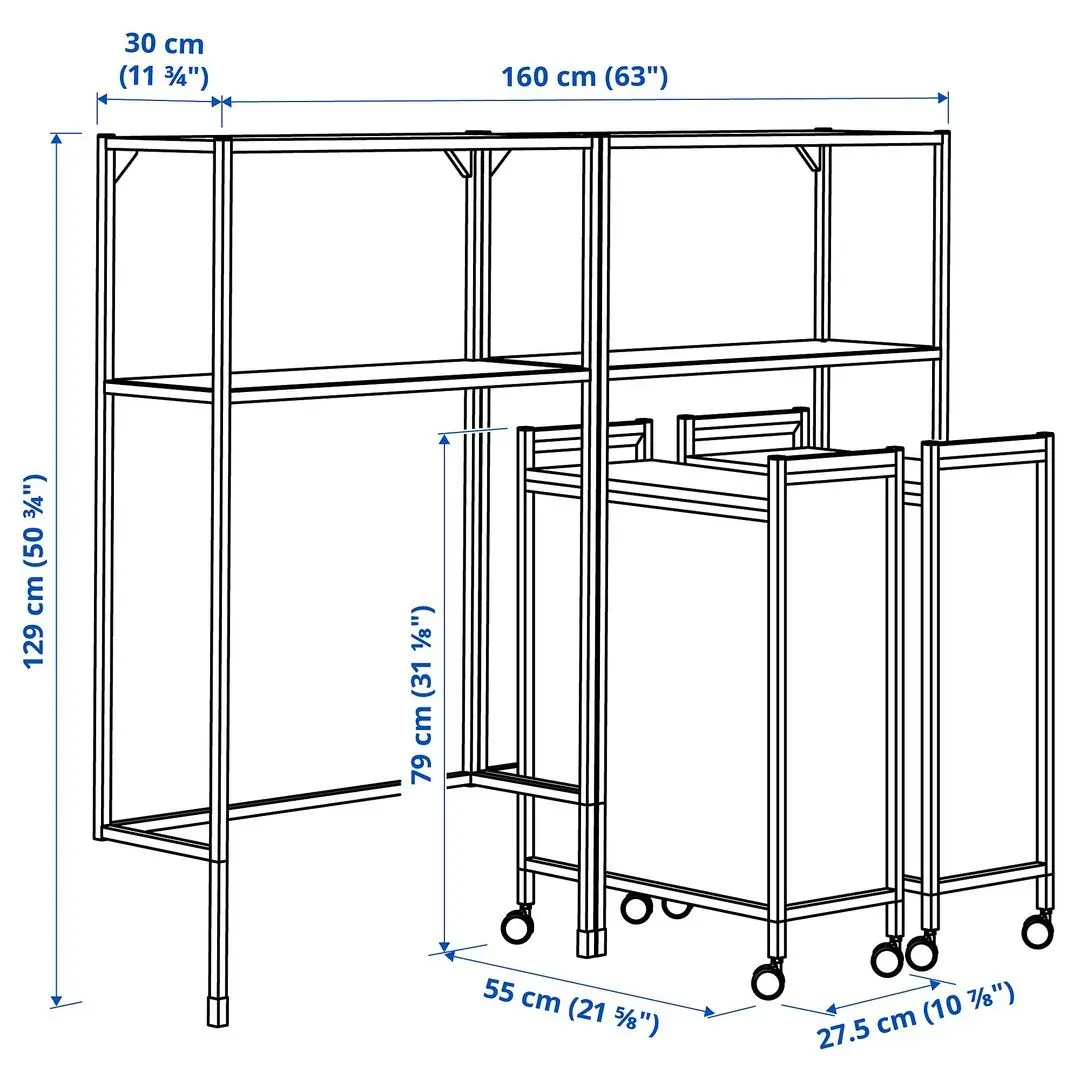 30 cm (11 ¾")

160 cm (63")

129 cm (50 ¾")

79 cm (31 ⅛")

55 cm (21 ⅝")

27.5 cm (10 ⅞")