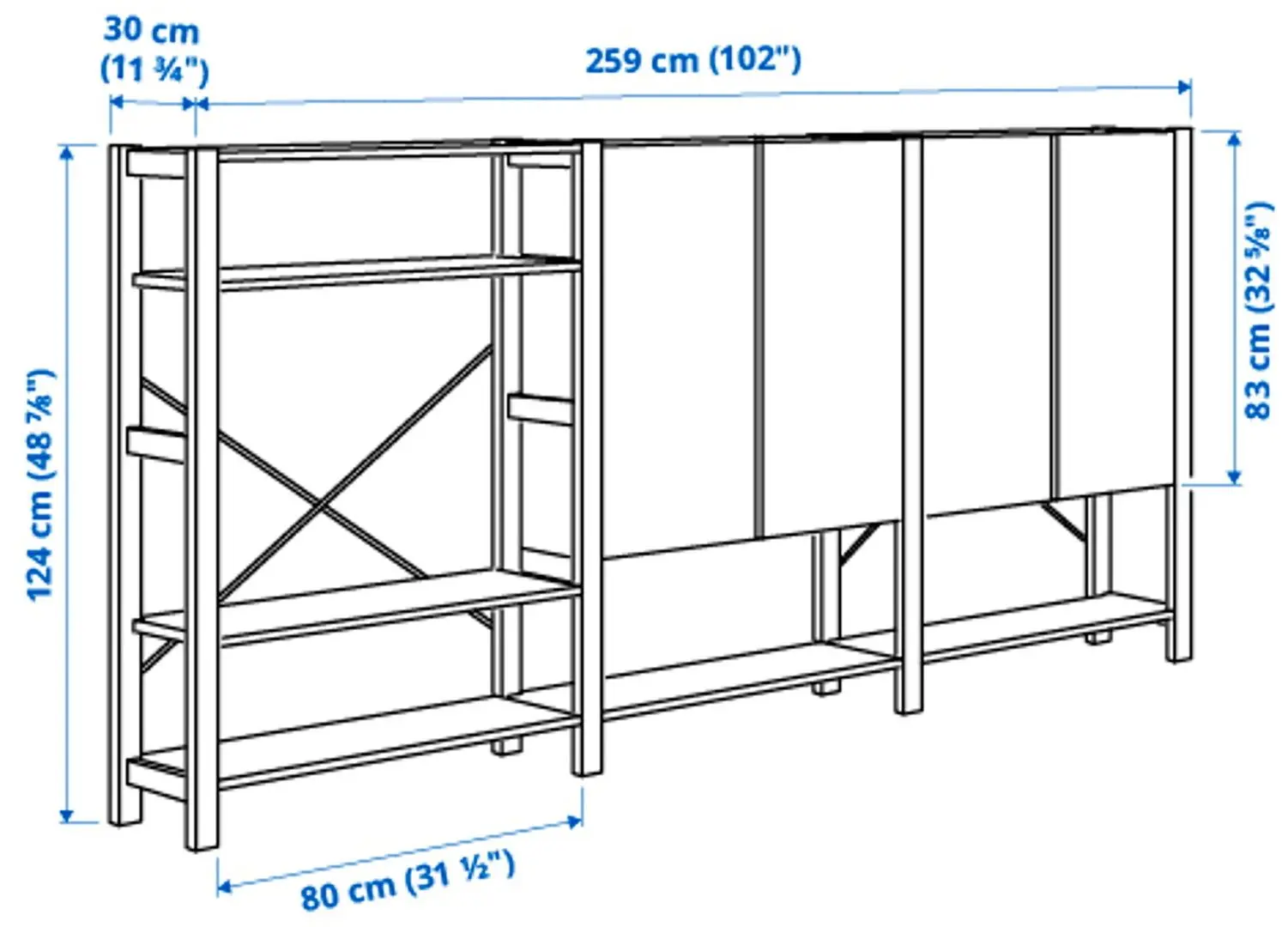 30 cm (11 ¾")

259 cm (102")

124 cm (48 ⅞")

83 cm (32 ⅝")

80 cm (31 ½")