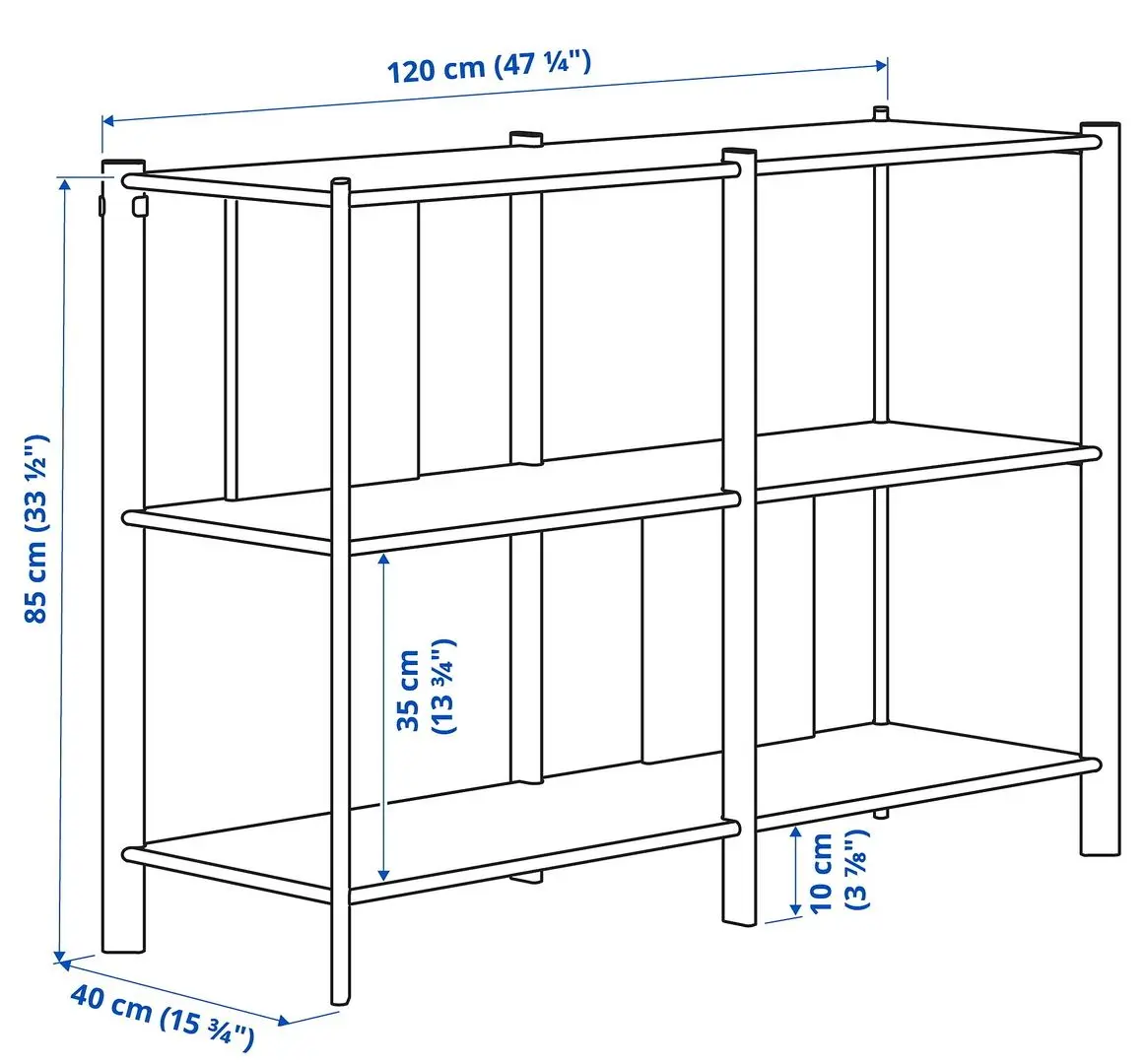 120 cm (47 ¼")

85 cm (33 ½")

35 cm (13 ¾")

10 cm (3 ⅞")

40 cm (15 ¾")