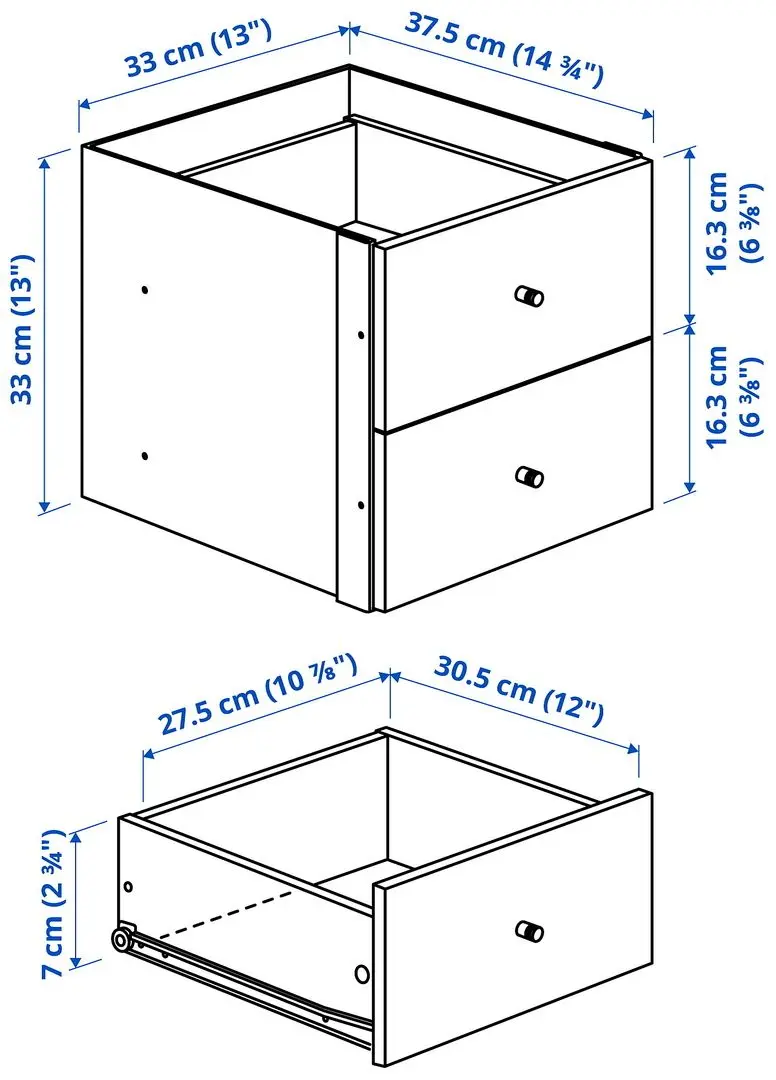 33 cm (13")

37.5 cm (14 ¾")

33 cm (13")

16.3 cm (6 ⅜")

16.3 cm (6 ⅜")

27.5 cm (10 ⅞")

30.5 cm (12")

7 cm (2 ¾")