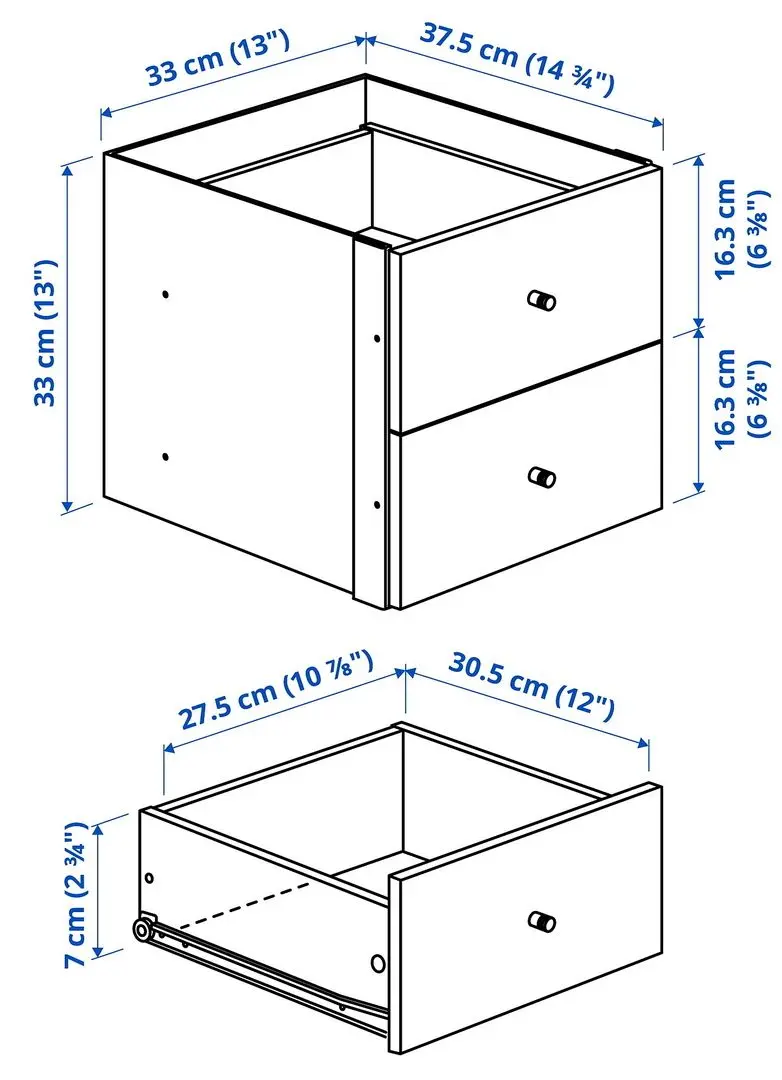 33 cm (13")
37.5 cm (14 ¾")
33 cm (13")
16.3 cm (6 ⅜")
16.3 cm (6 ⅜")
27.5 cm (10 ⅞")
30.5 cm (12")
7 cm (2 ¾")