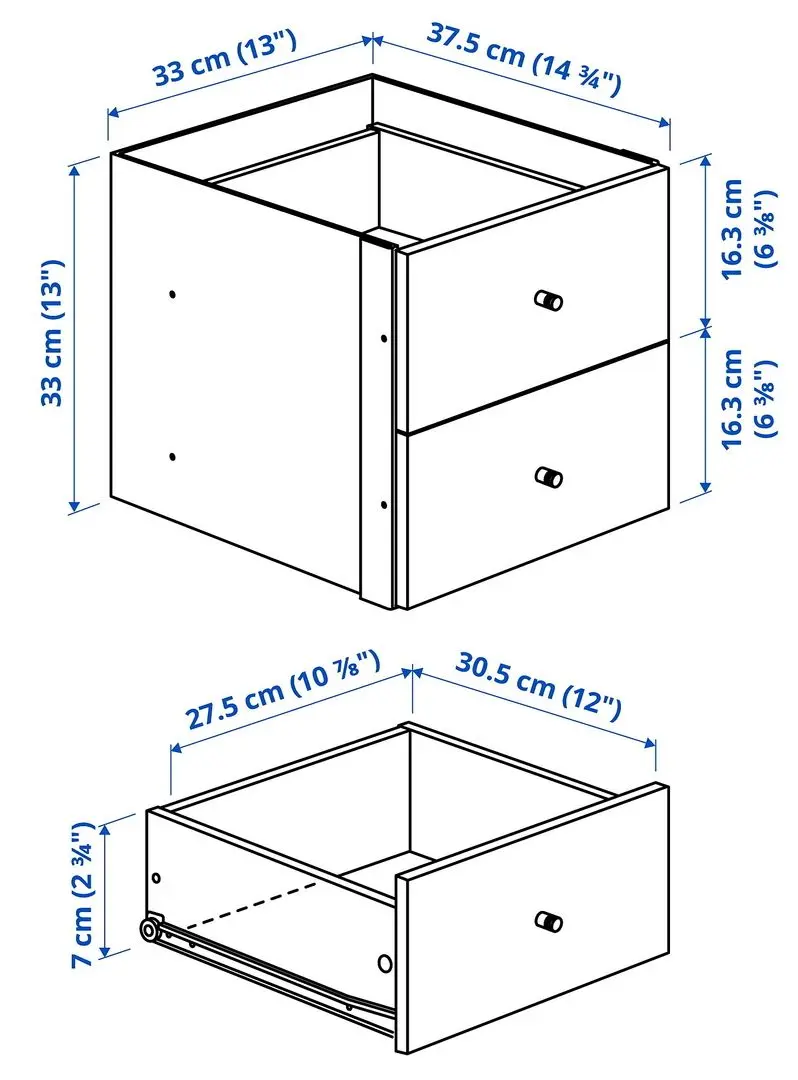 33 cm (13")
37.5 cm (14 ¾")
33 cm (13")
16.3 cm (6 ⅜")
16.3 cm (6 ⅜")
27.5 cm (10 ⅞")
30.5 cm (12")
7 cm (2 ¾")