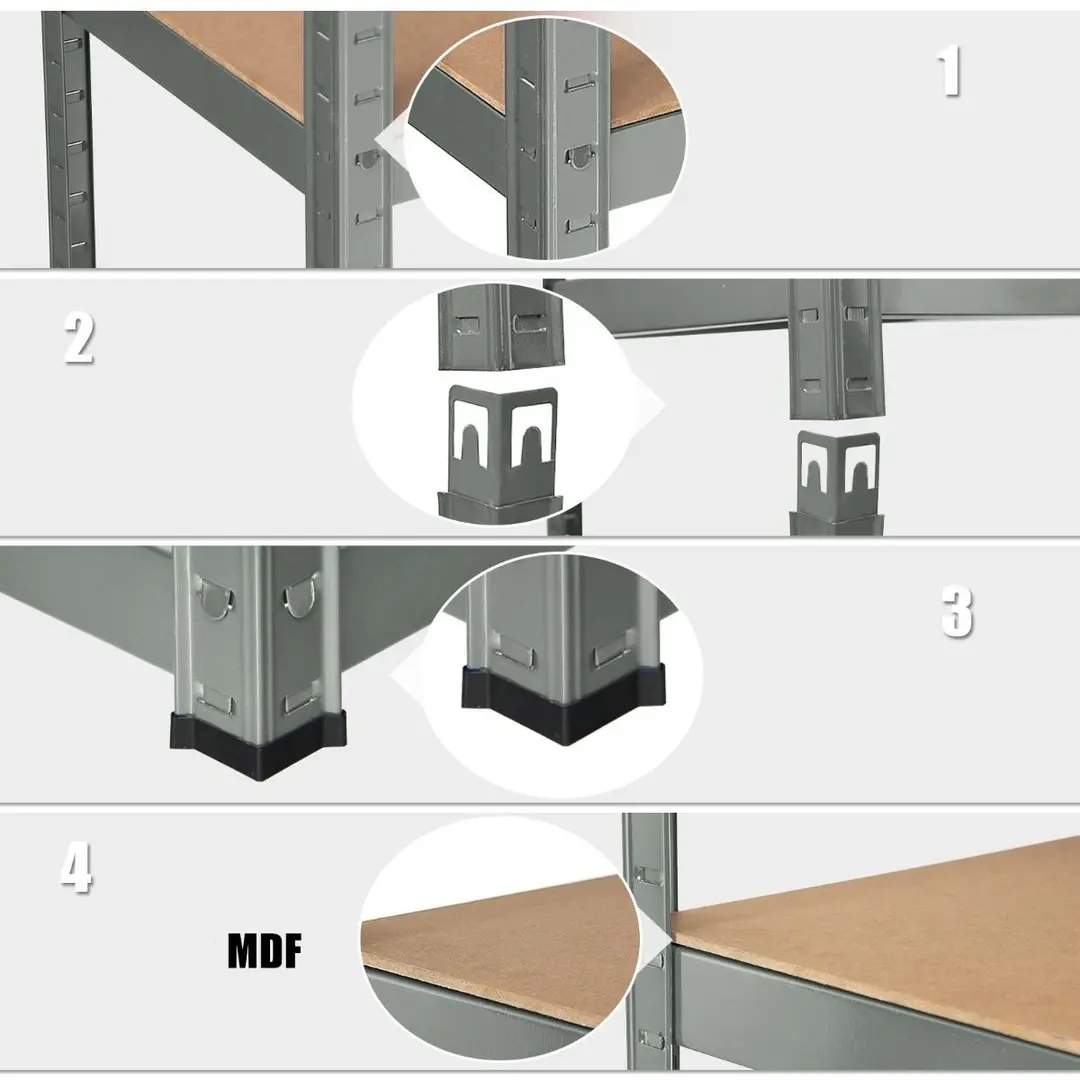 1

2

3

4

MDF