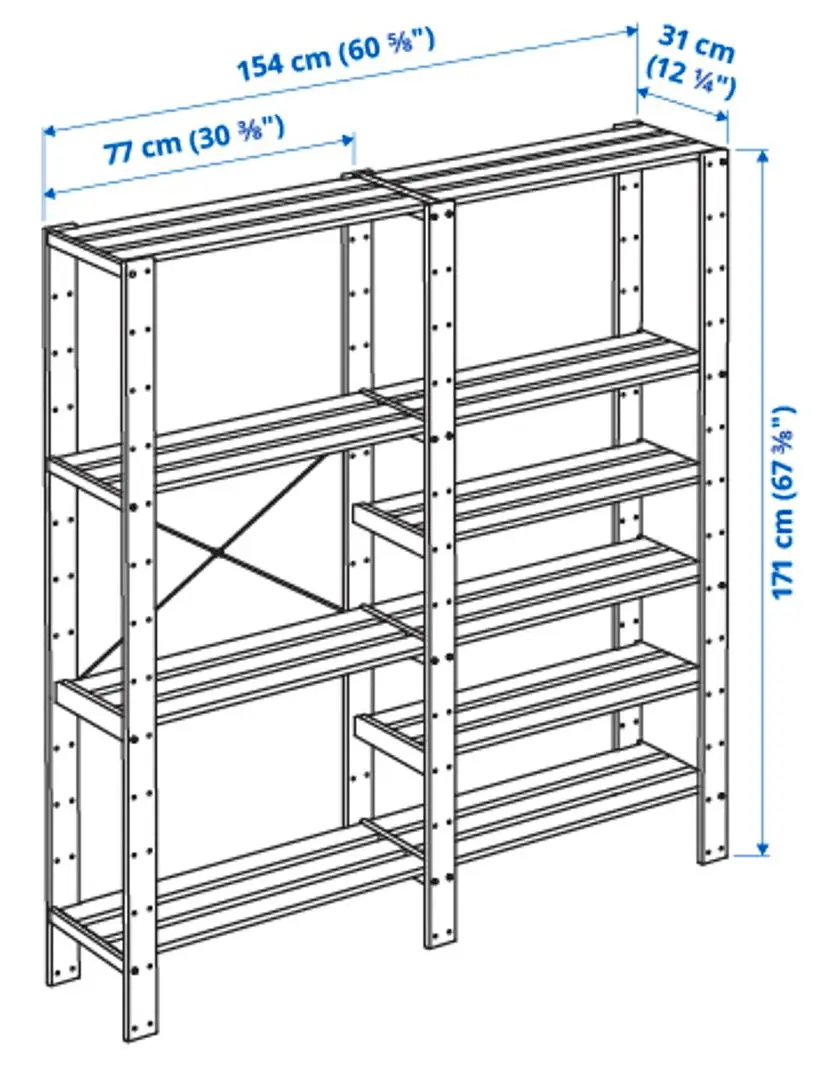 154 cm (60 ⅝")

31 cm (12 ¼")

77 cm (30 ⅜")

171 cm (67 ⅜")