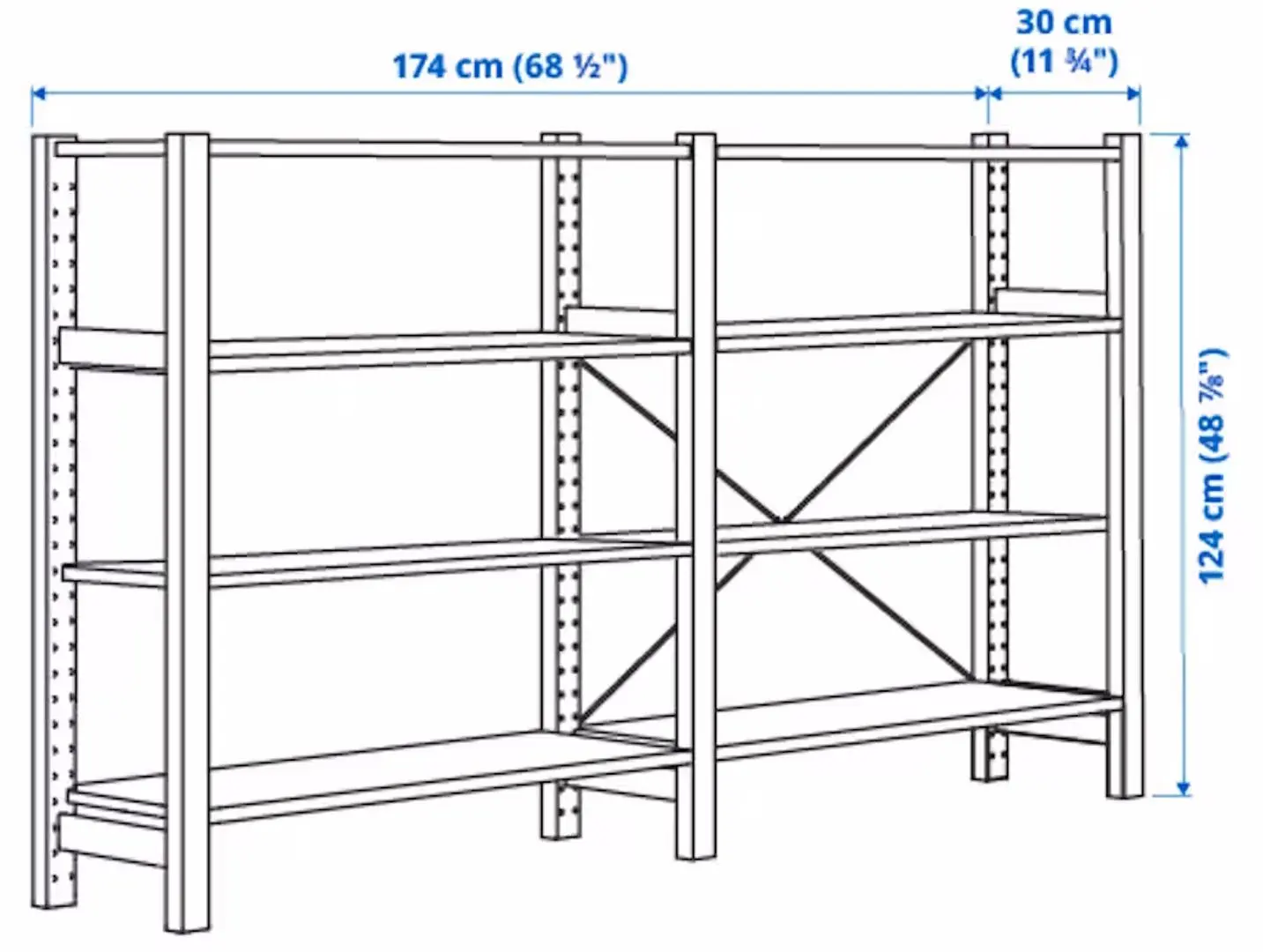 174 cm (68 ½")

30 cm (11 ¾")

124 cm (48 ⅞")