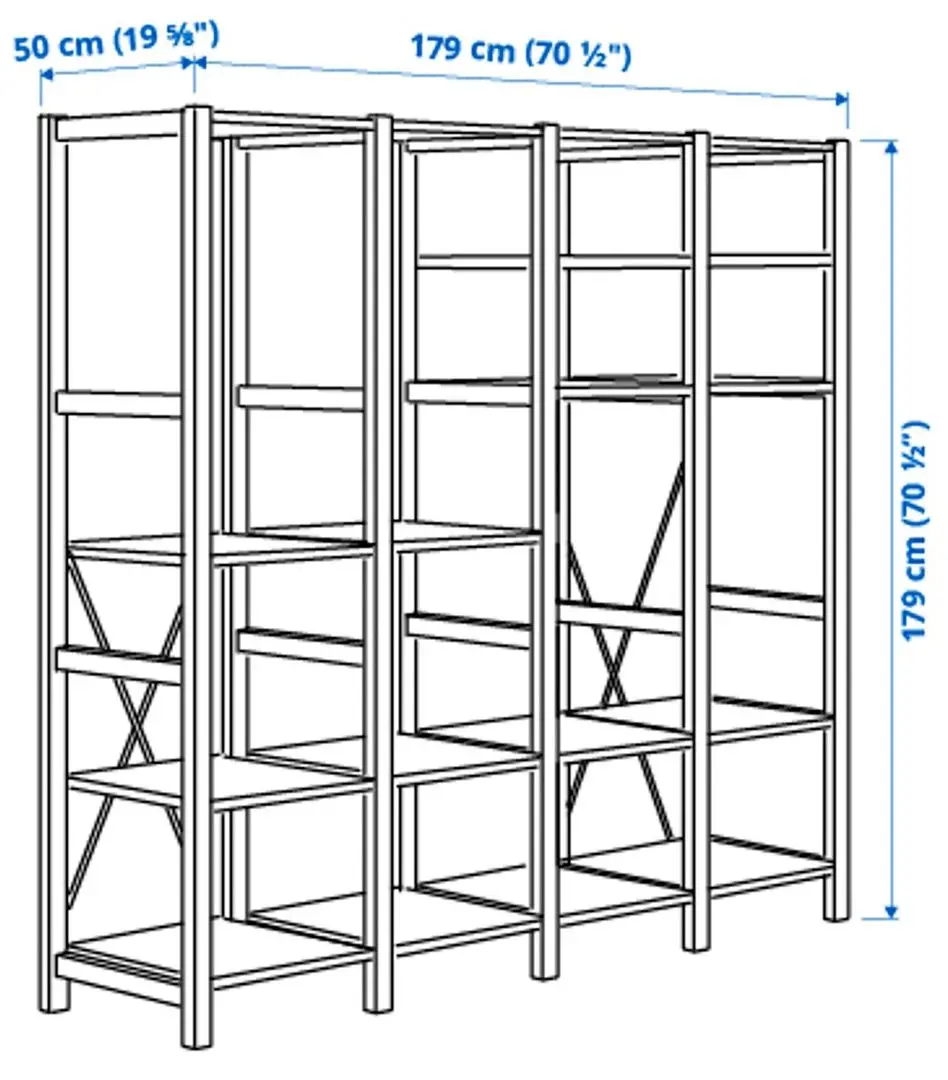 50 cm (19 ⅝")
179 cm (70 ½")
179 cm (70 ½")