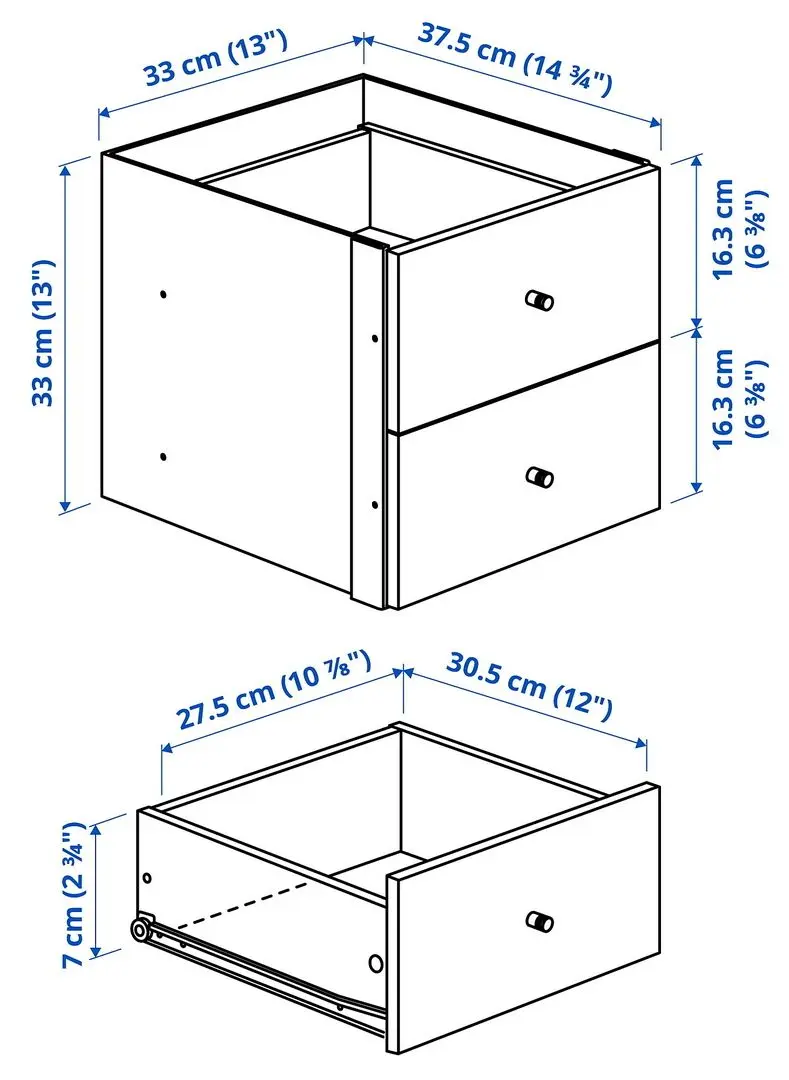 33 cm (13")

37.5 cm (14 ¾")

33 cm (13")

16.3 cm (6 ⅜")

16.3 cm (6 ⅜")

27.5 cm (10 ⅞")

30.5 cm (12")

7 cm (2 ¾")