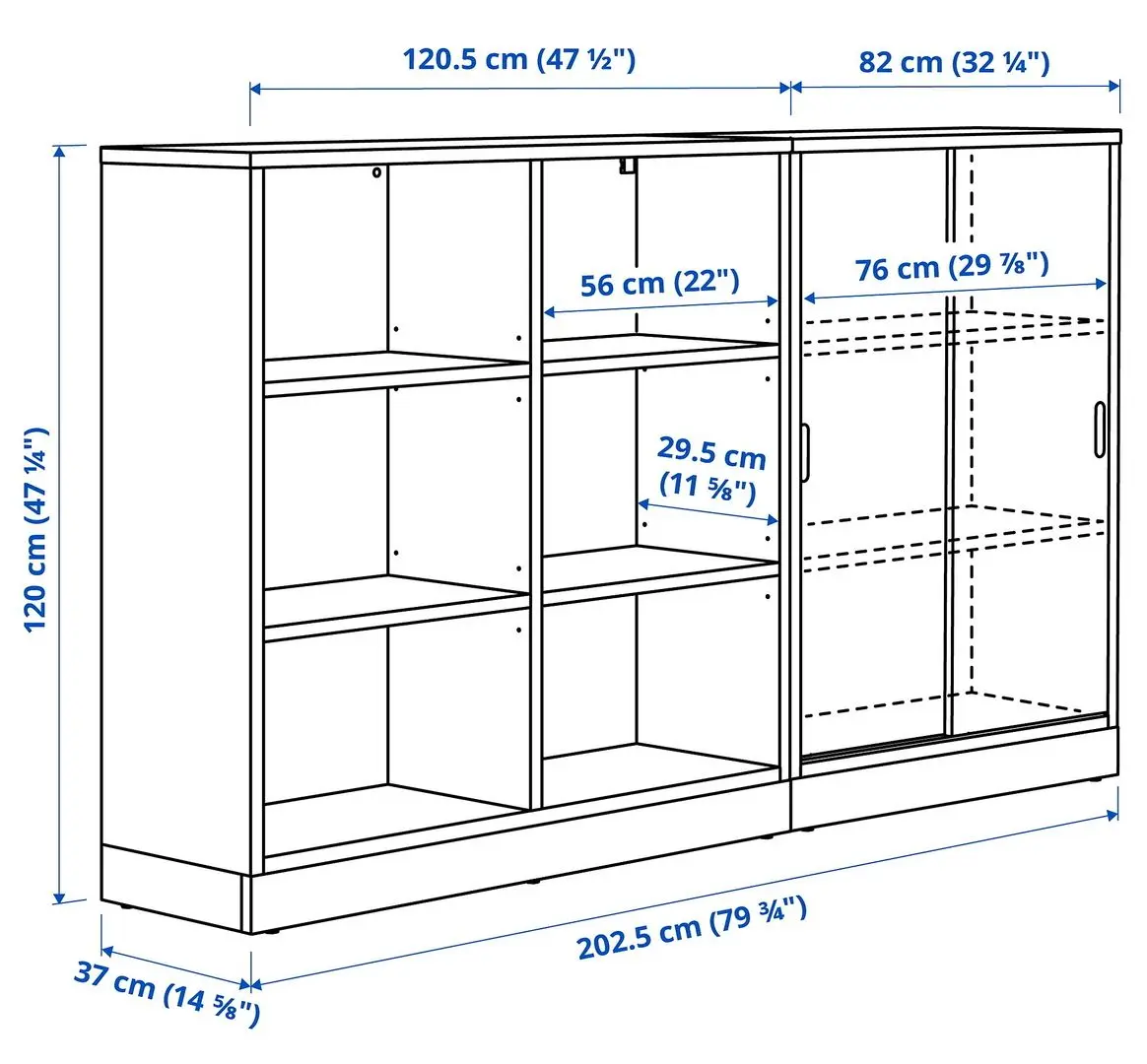 120.5 cm (47 ½")

82 cm (32 ¼")

56 cm (22")

76 cm (29 ⅞")

29.5 cm (11 ⅝")

120 cm (47 ¼")

202.5 cm (79 ¾")

37 cm (14 ⅝")