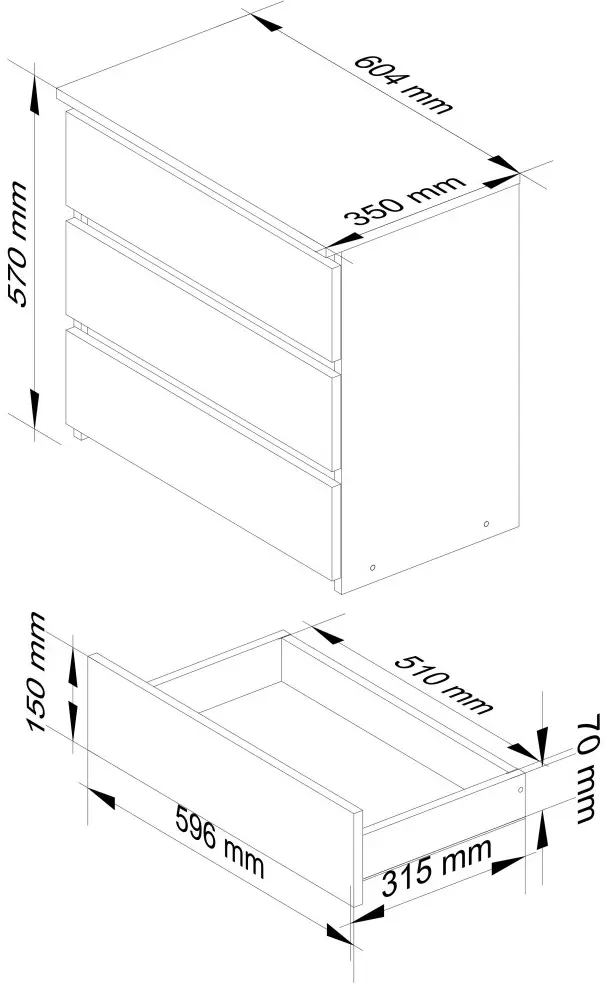 604 mm
570 mm
350 mm
150 mm
510 mm
70 mm
596 mm
315 mm