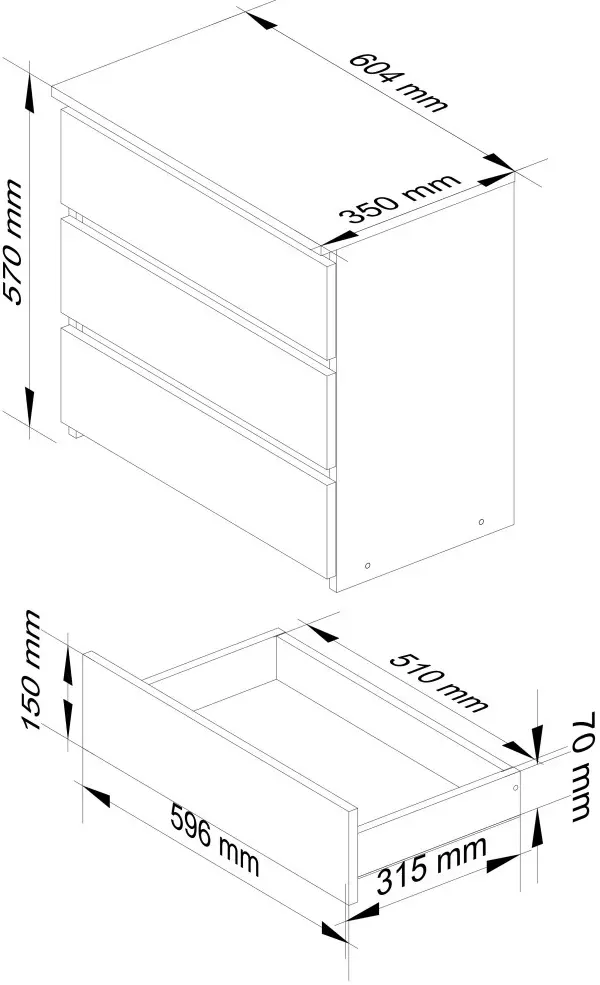 604 mm
570 mm
350 mm
150 mm
510 mm
70 mm
596 mm
315 mm