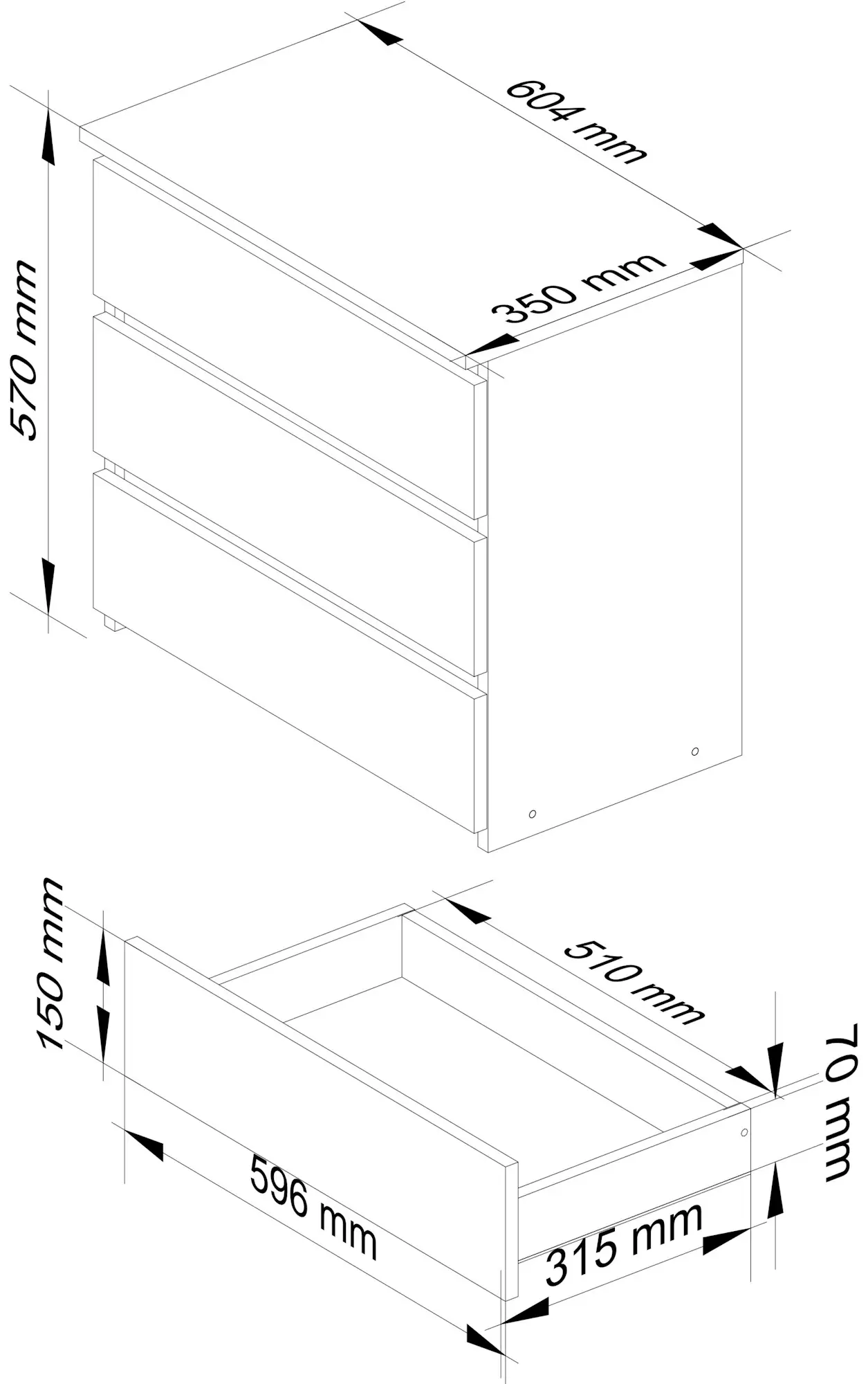 604 mm
570 mm
350 mm
150 mm
510 mm
70 mm
596 mm
315 mm