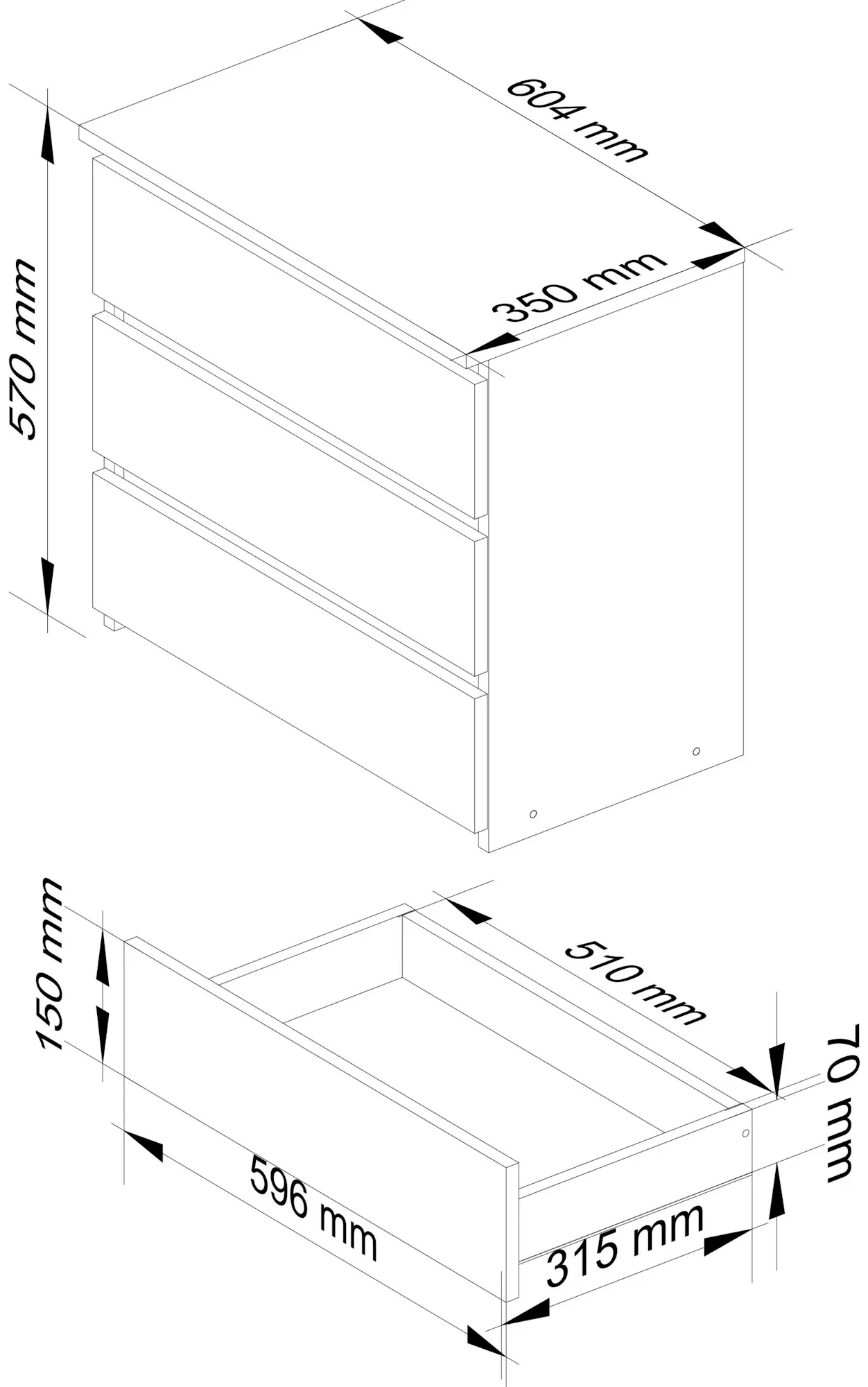 604 mm
570 mm
350 mm
150 mm
510 mm
70 mm
596 mm
315 mm