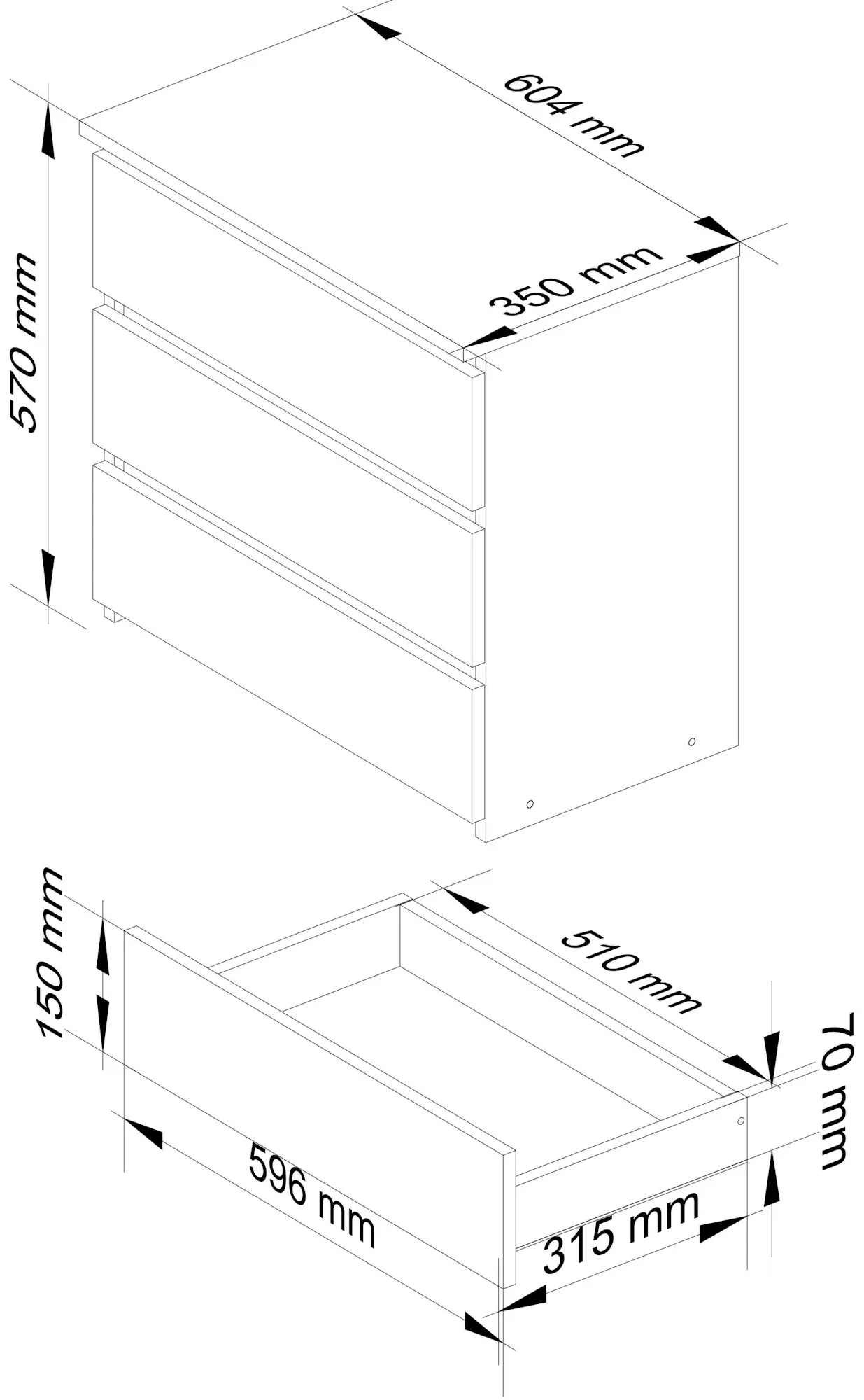 604 mm
570 mm
350 mm
150 mm
510 mm
70 mm
596 mm
315 mm