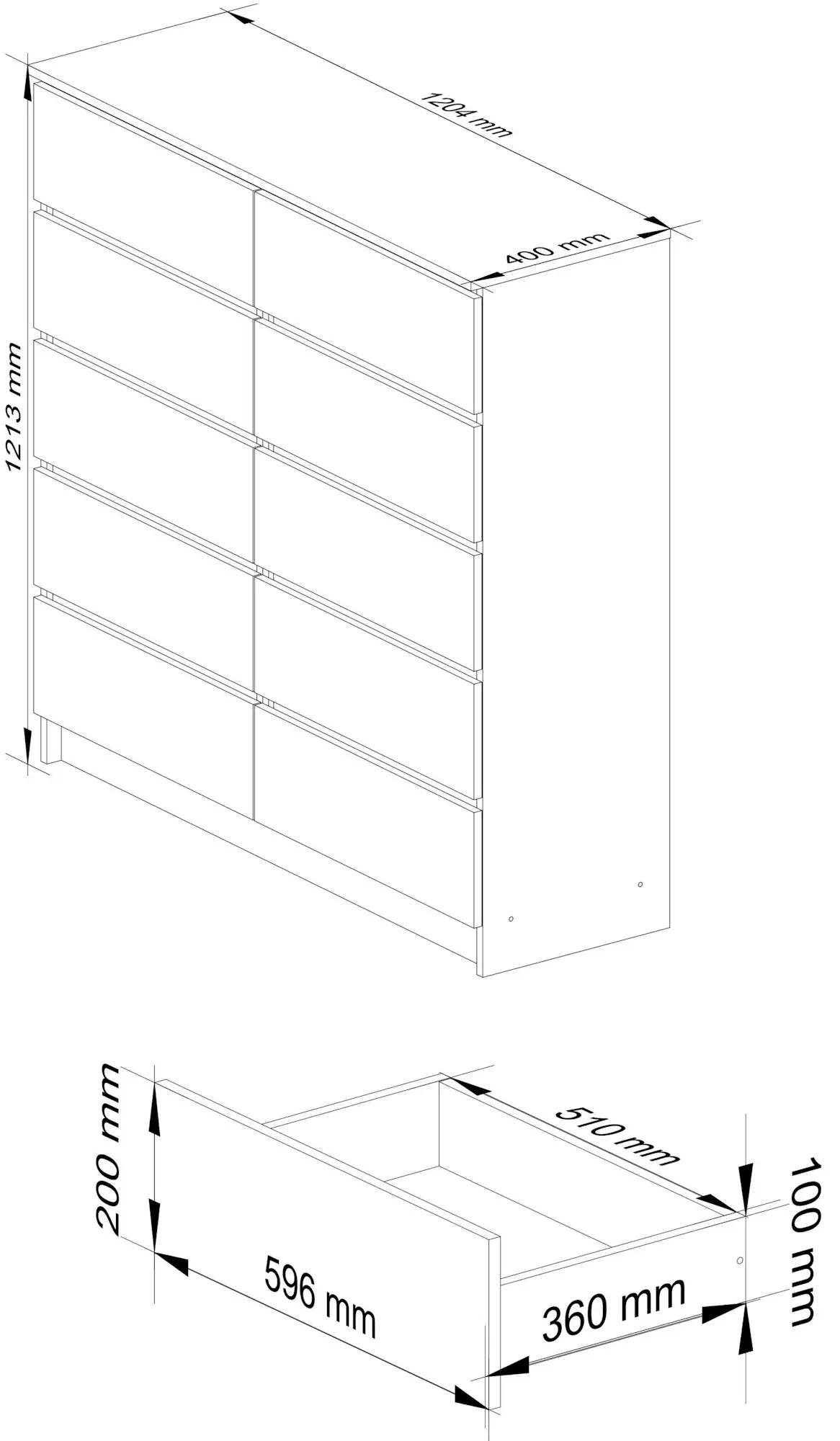 1204 mm

400 mm

1213 mm

200 mm

510 mm

100 mm

596 mm

360 mm