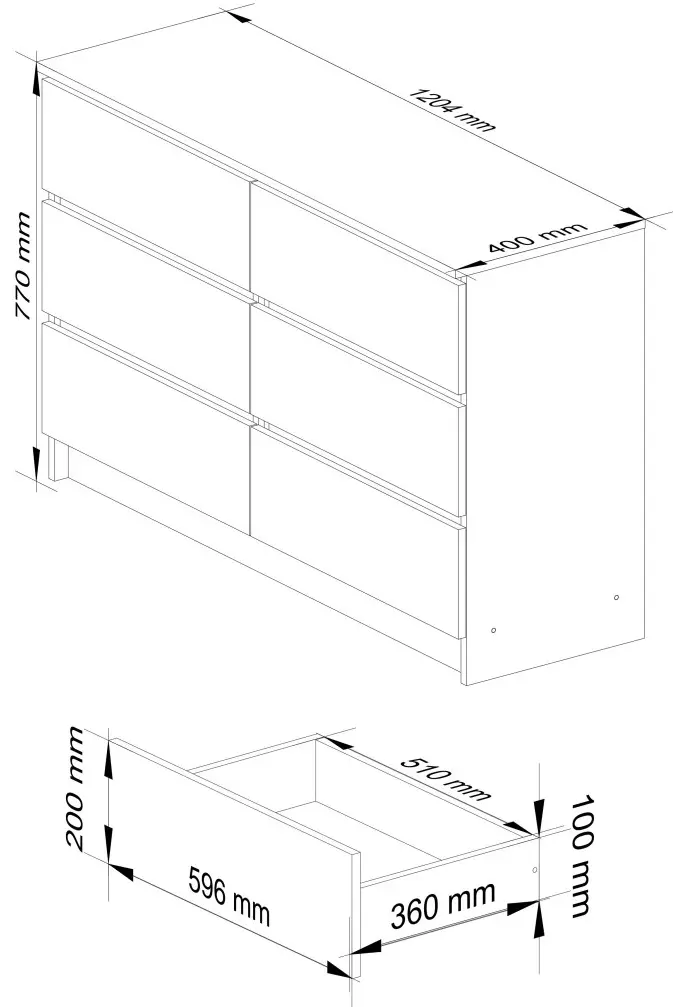 1204 mm
400 mm
770 mm
200 mm
510 mm
100 mm
596 mm
360 mm