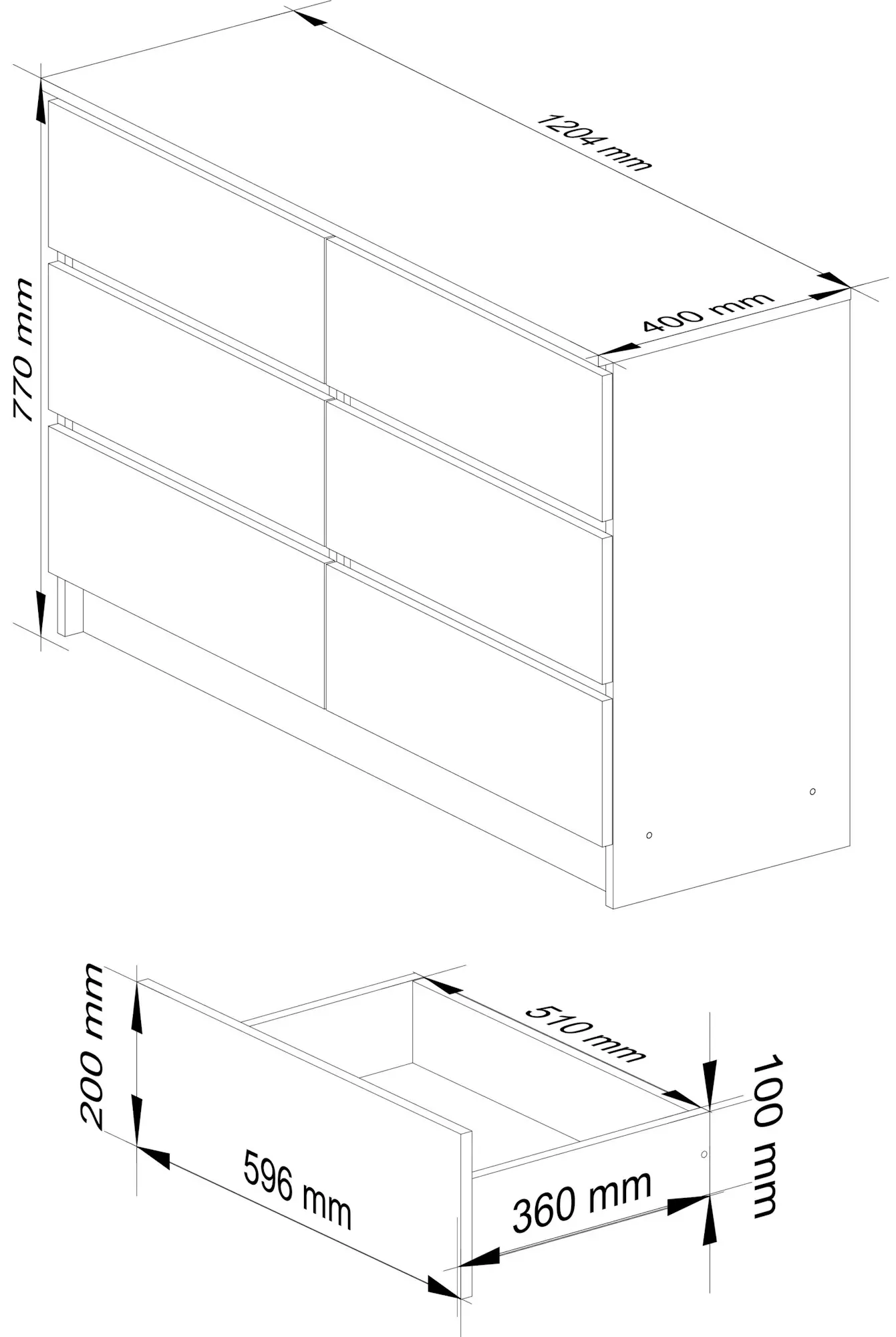 1204 mm

770 mm

400 mm

200 mm

510 mm

100 mm

596 mm

360 mm