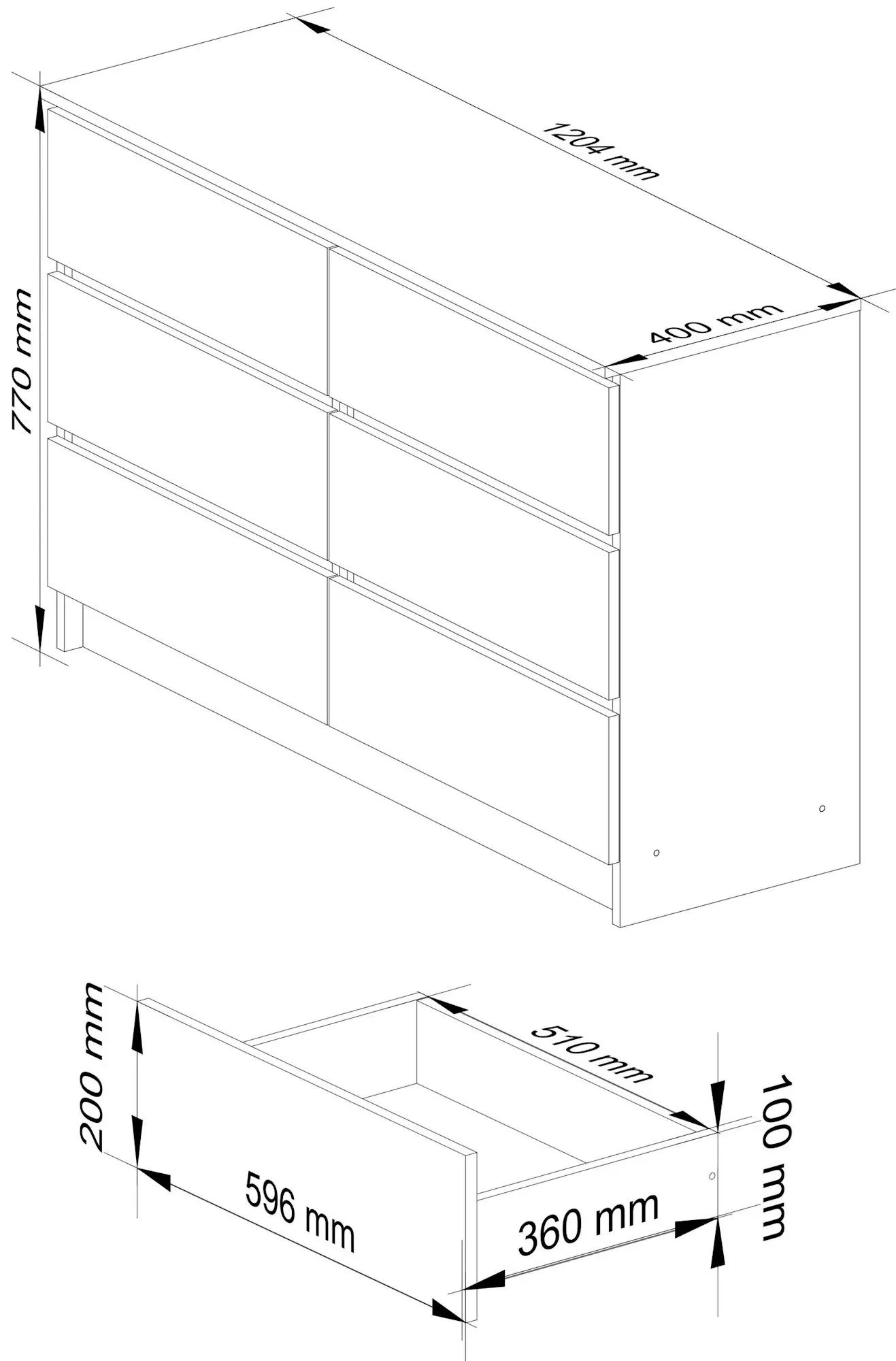 1204 mm
770 mm
400 mm
200 mm
510 mm
100 mm
596 mm
360 mm