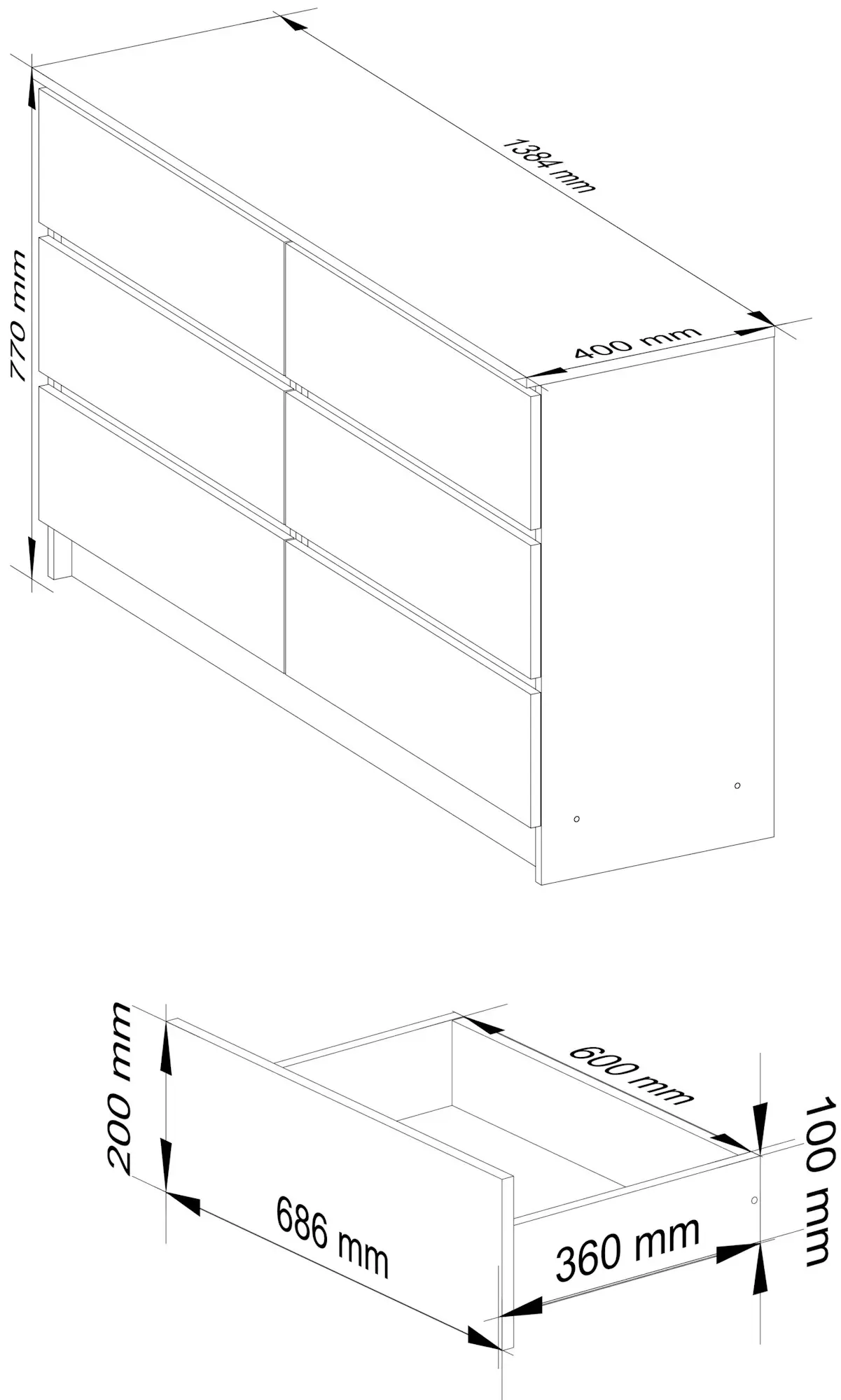 1384 mm
770 mm
400 mm
200 mm
600 mm
100 mm
686 mm
360 mm