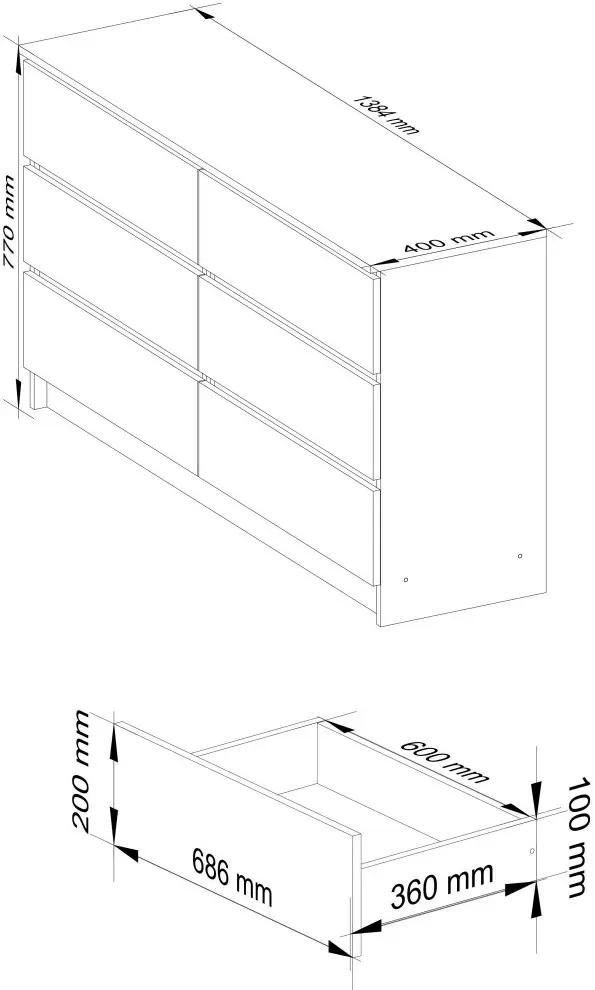 1384 mm
770 mm
400 mm
200 mm
600 mm
100 mm
686 mm
360 mm