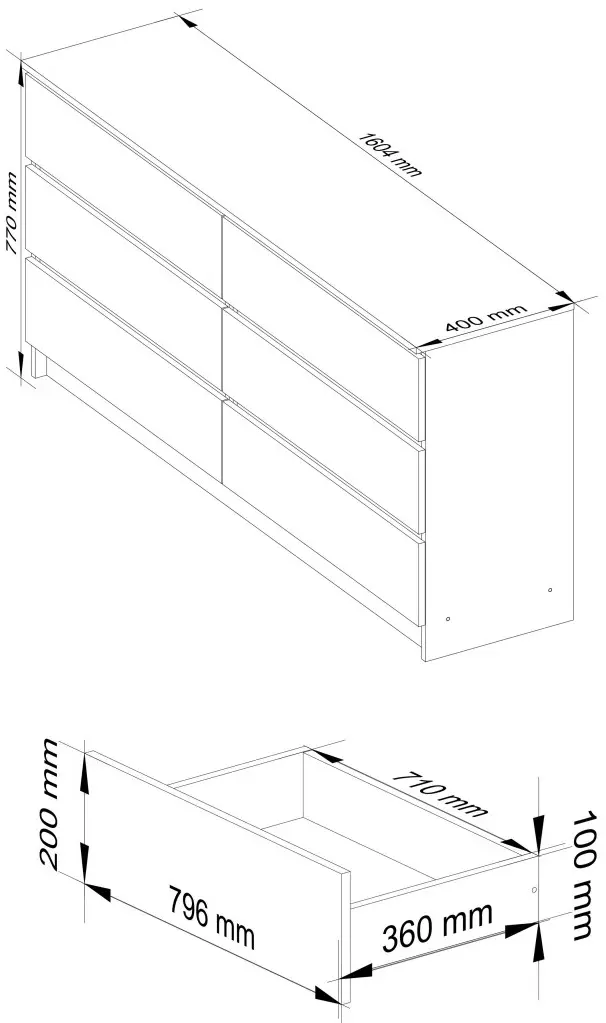 770 mm
1604 mm
400 mm
200 mm
710 mm
100 mm
796 mm
360 mm