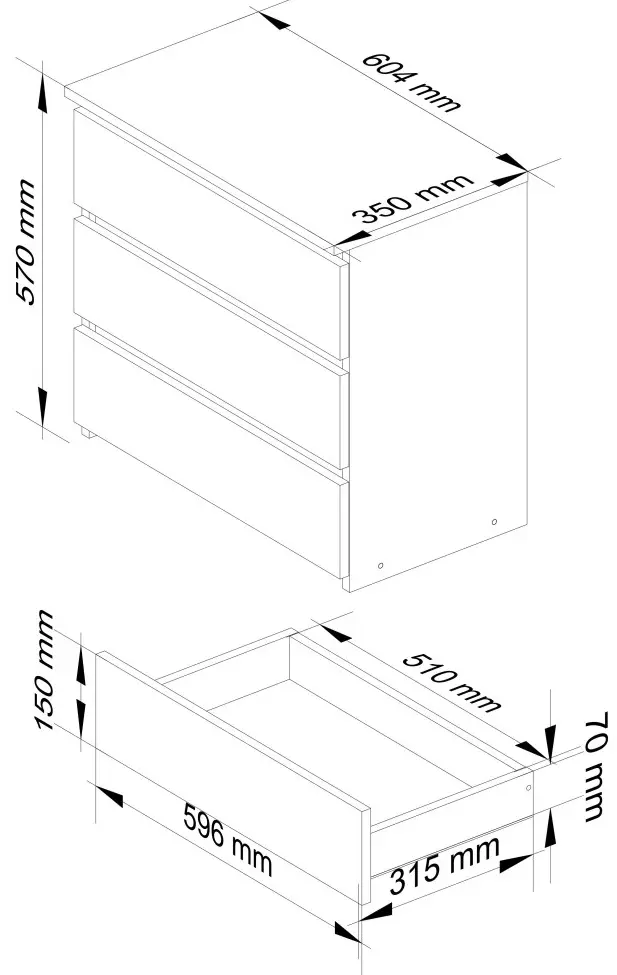 604 mm
570 mm
350 mm
150 mm
510 mm
70 mm
596 mm
315 mm