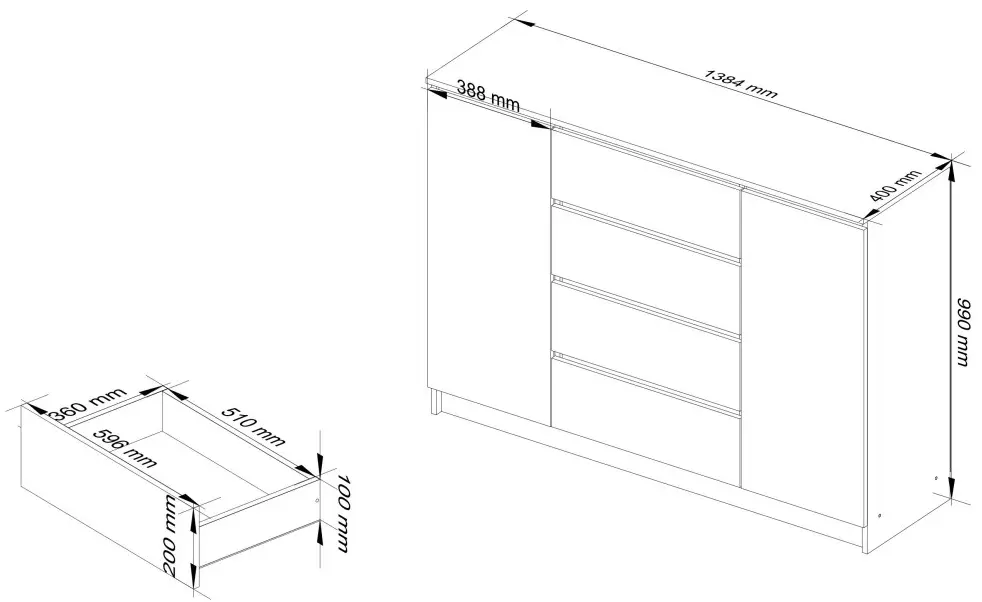 1384 mm
388 mm
400 mm
990 mm
360 mm
510 mm
596 mm
100 mm
200 mm