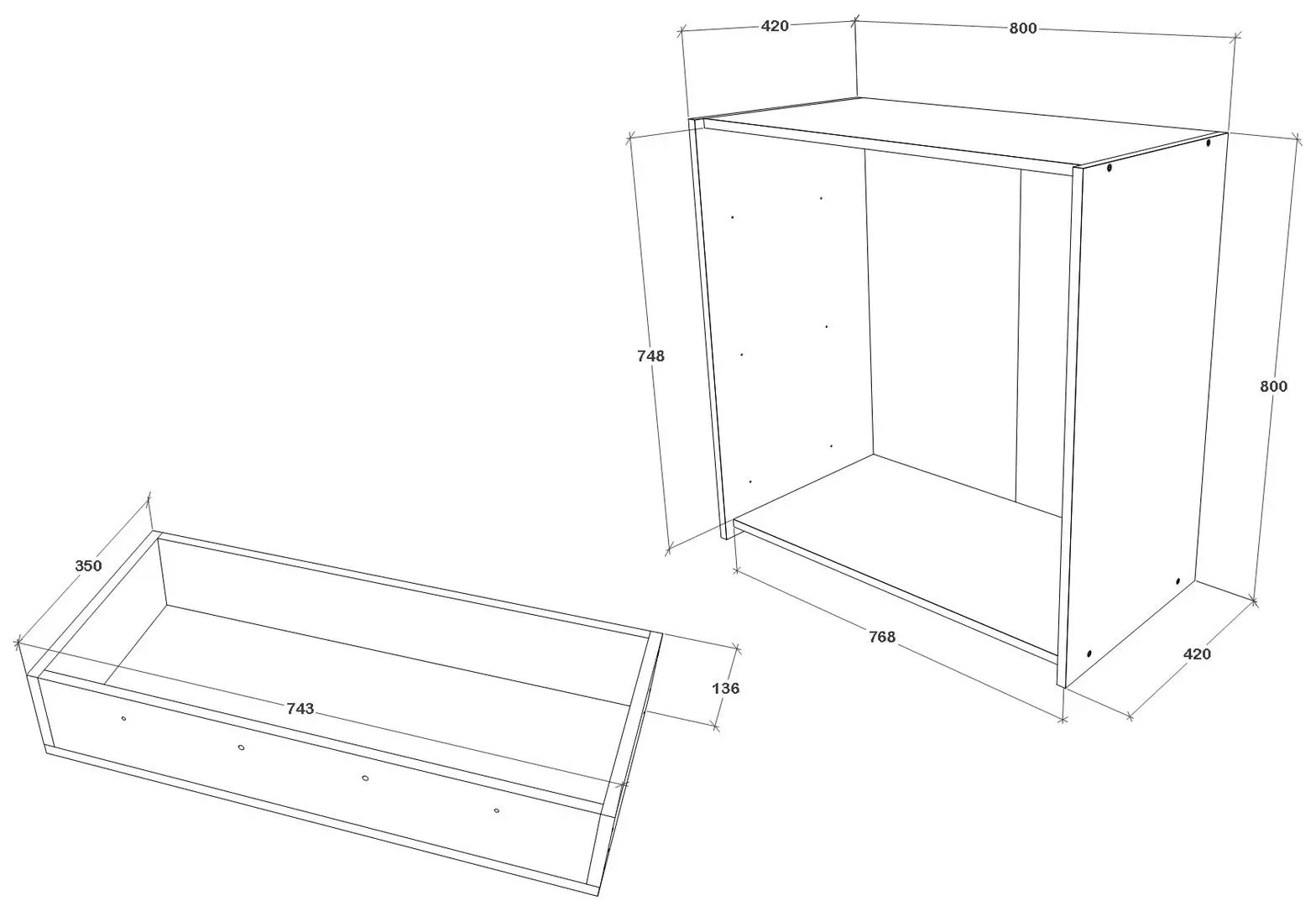 420
800
748
800
768
420
350
743
136