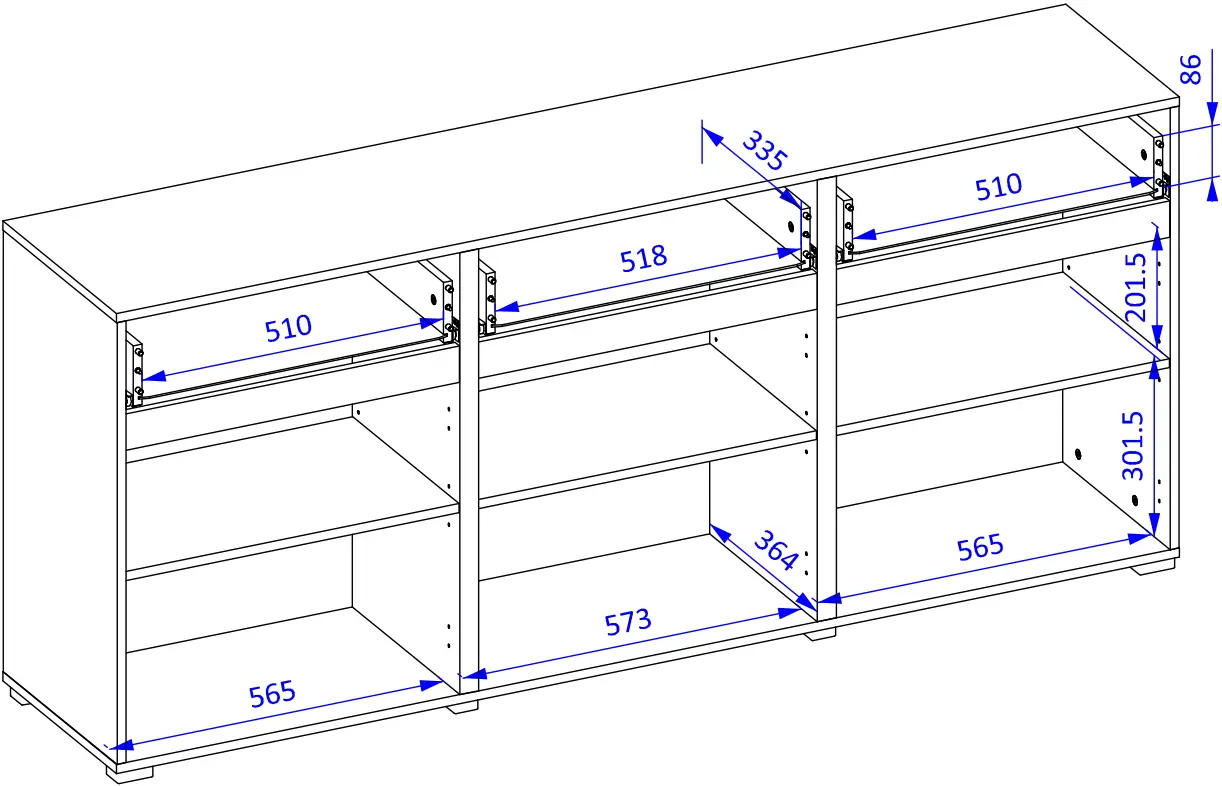 86
335
510
518
510
201.5
301.5
364
565
573
565