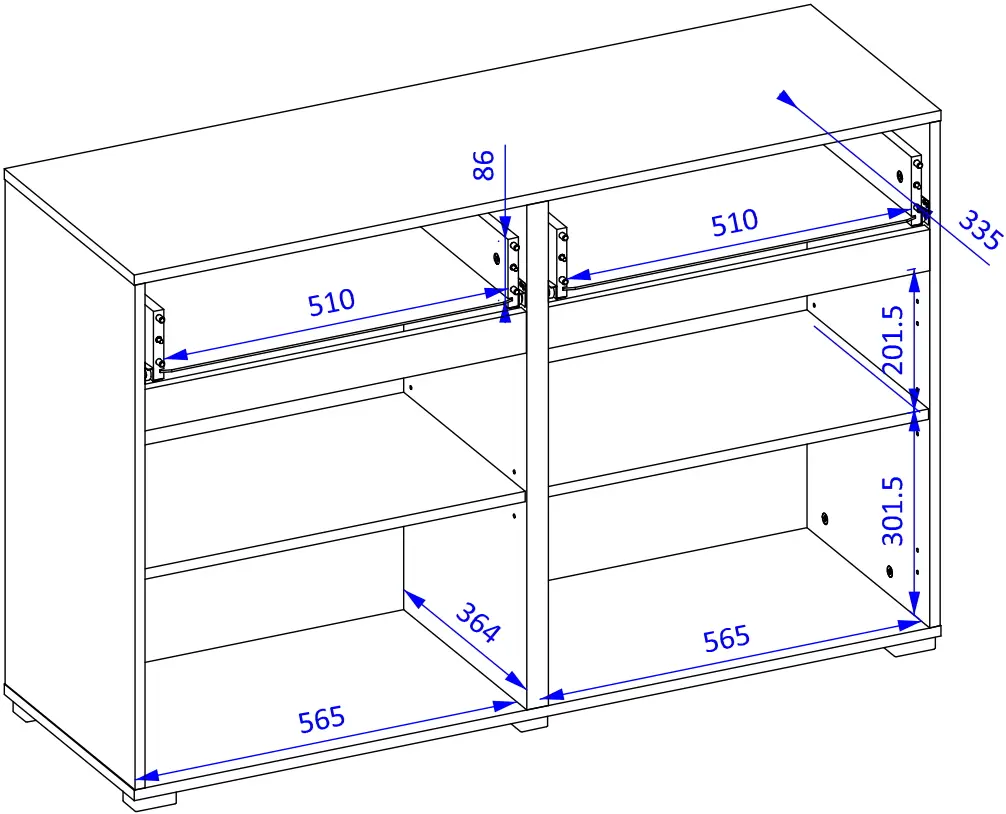 86
510
510
335
201.5
301.5
364
565
565