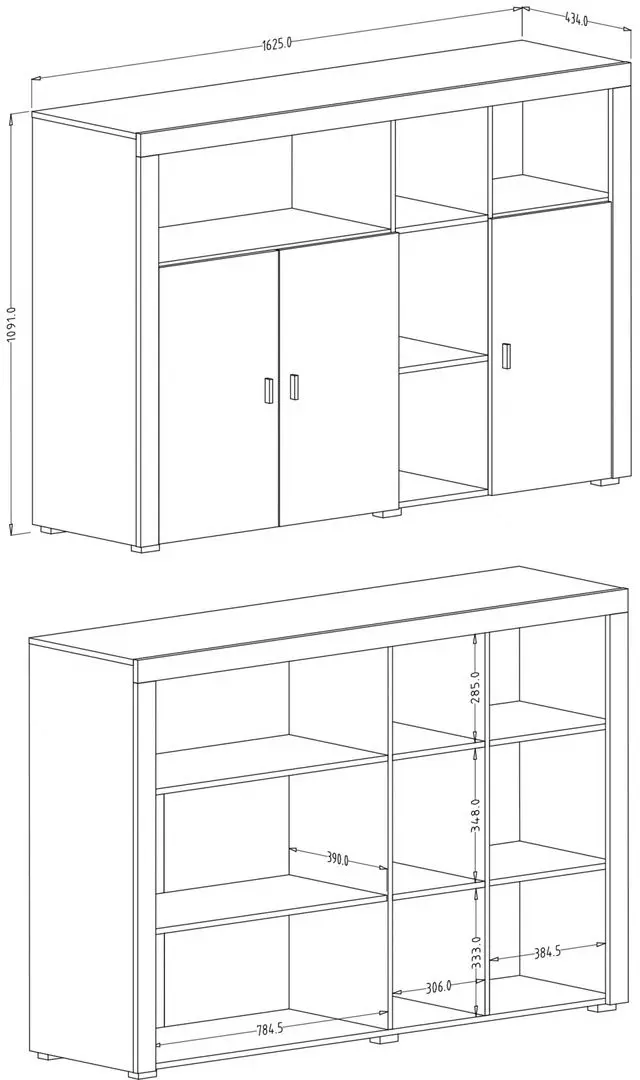 1625.0
434.0
1091.0
285.0
348.0
390.0
333.0
384.5
306.0
784.5