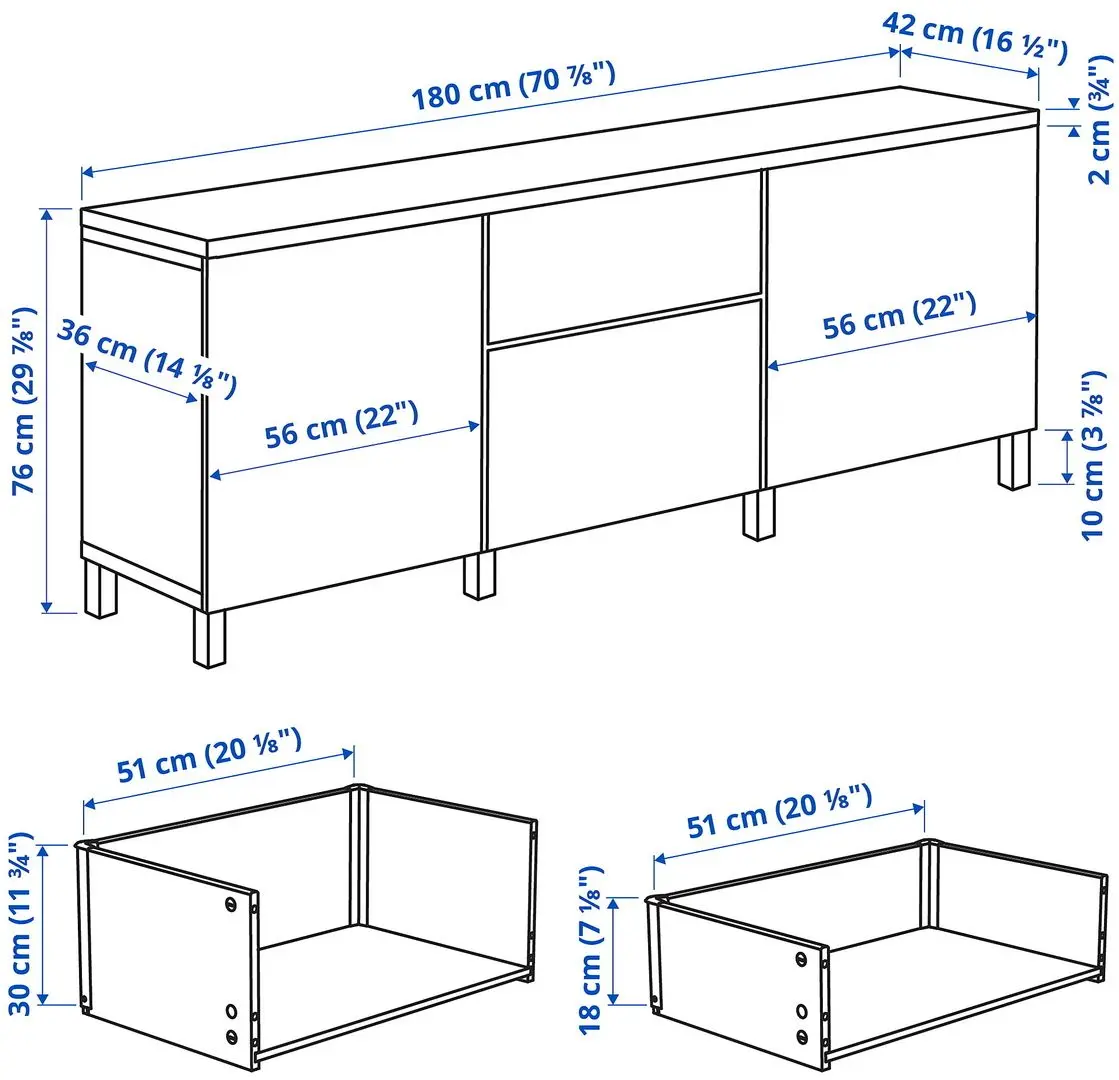 180 cm (70 ⅞")
42 cm (16 ½")
2 cm (¾")
76 cm (29 ⅞")
36 cm (14 ⅛")
56 cm (22")
56 cm (22")
10 cm (3 ⅞")
51 cm (20 ⅛")
30 cm (11 ¾")
51 cm (20 ⅛")
18 cm (7 ⅛")