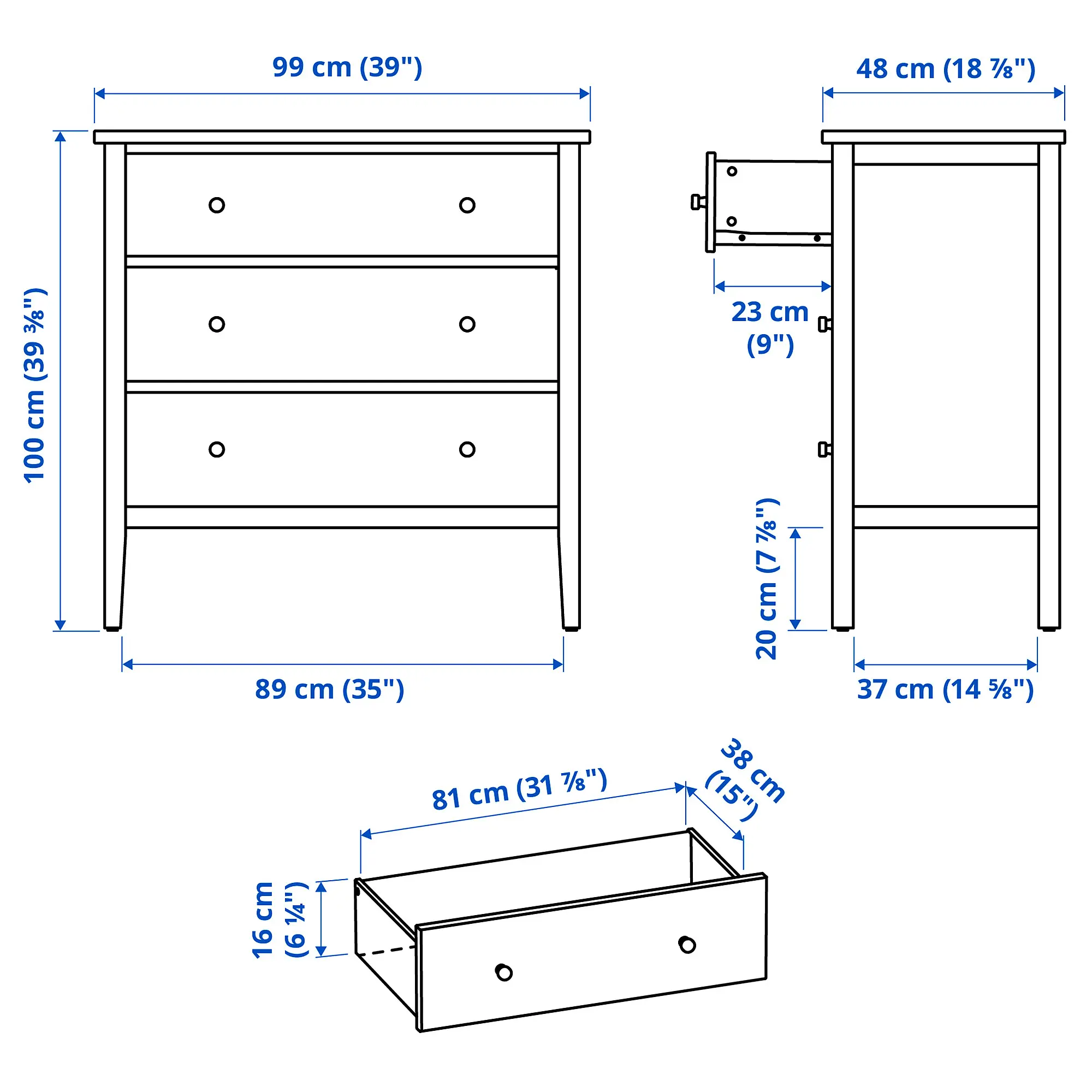 99 cm (39")

48 cm (18 ⅞")

100 cm (39 ⅜")

23 cm (9")

20 cm (7 ⅞")

89 cm (35")

37 cm (14 ⅝")

81 cm (31 ⅞")

38 cm (15")

16 cm (6 ¼")