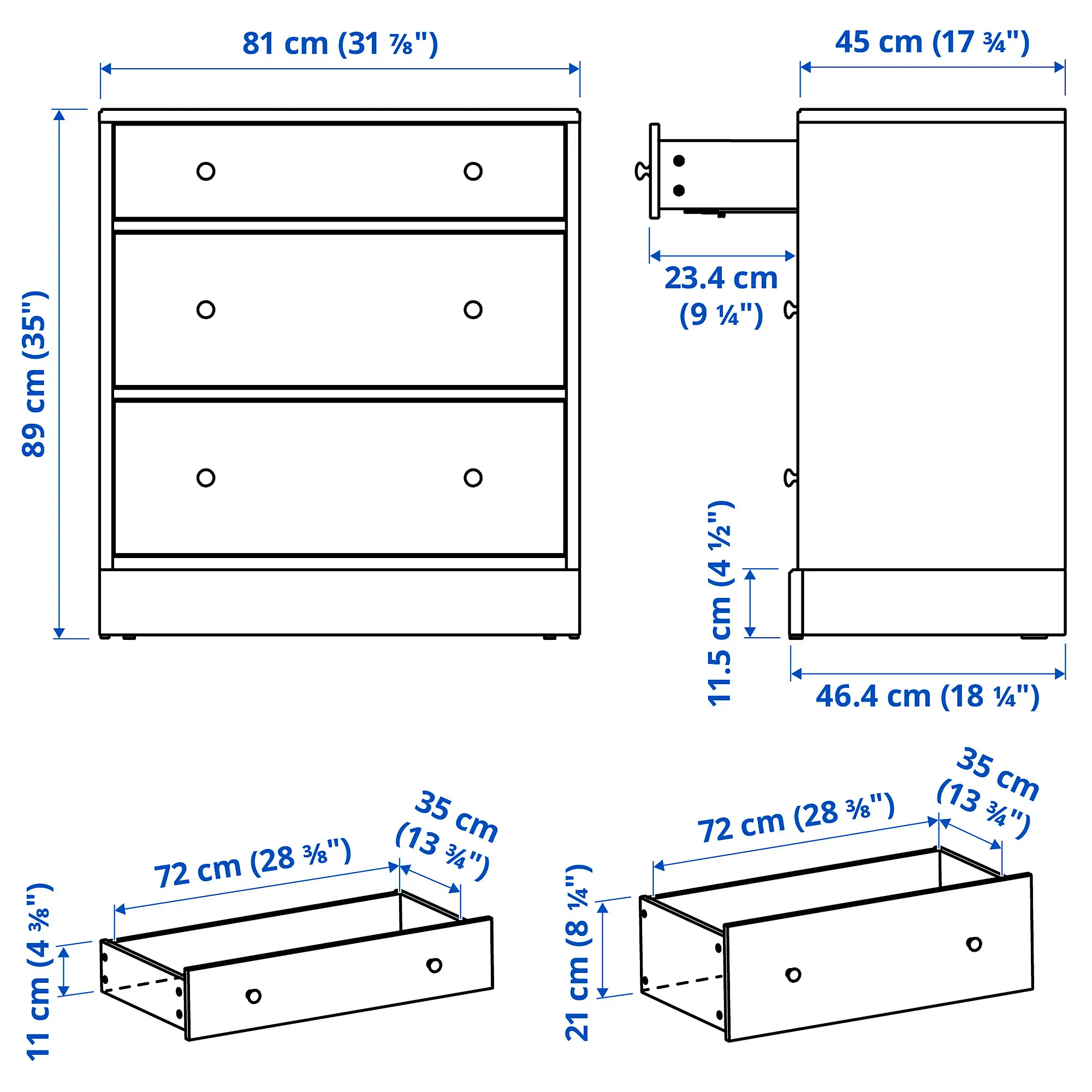 81 cm (31 ⅞")

45 cm (17 ¾")

89 cm (35")

23.4 cm (9 ¼")

11.5 cm (4 ½")

46.4 cm (18 ¼")

72 cm (28 ⅜")

35 cm (13 ¾")

11 cm (4 ⅜")

72 cm (28 ⅜")

35 cm (13 ¾")

21 cm (8 ¼")