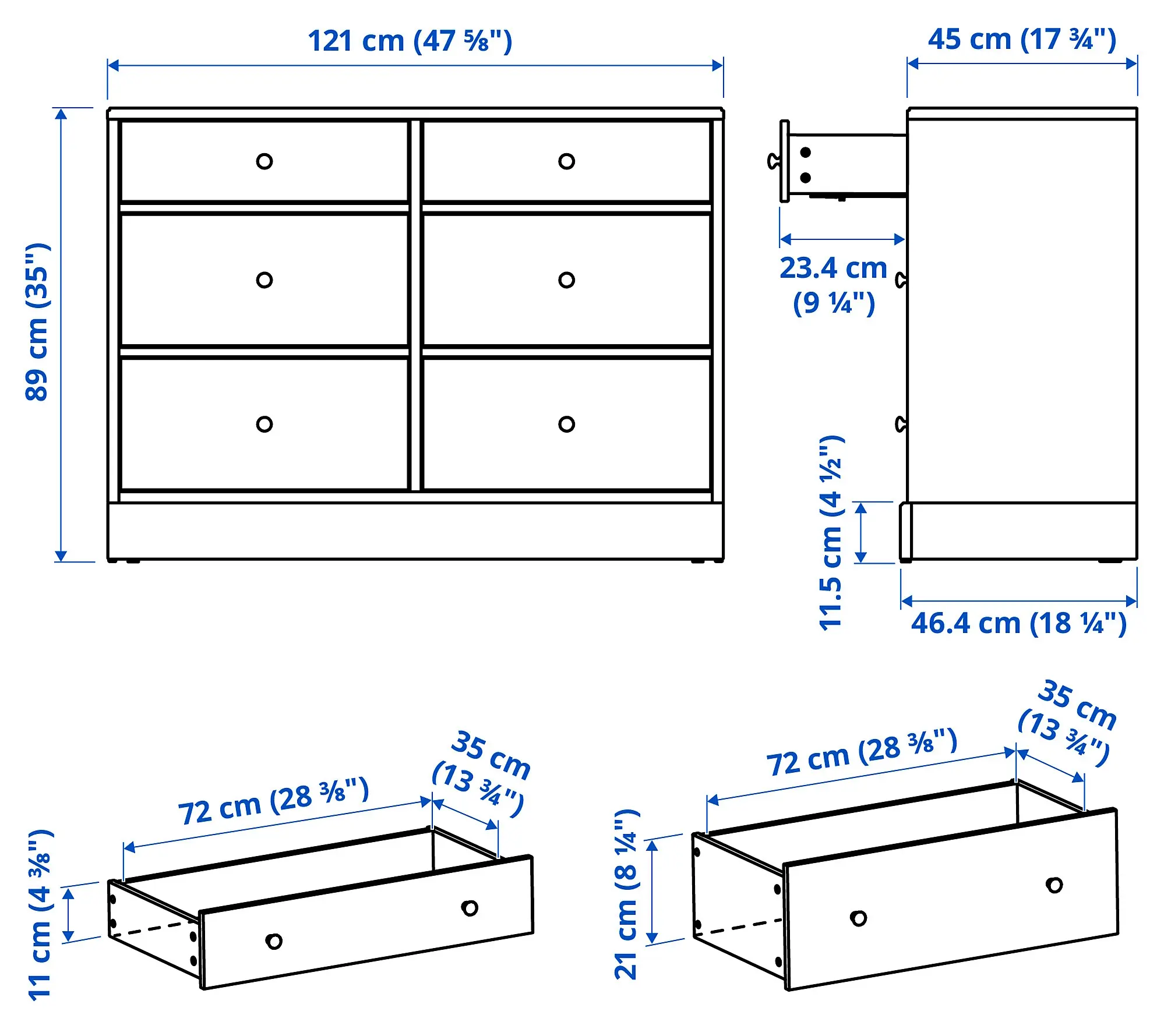 121 cm (47 ⅝")

45 cm (17 ¾")

89 cm (35")

23.4 cm (9 ¼")

11.5 cm (4 ½")

46.4 cm (18 ¼")

72 cm (28 ⅜")

35 cm (13 ¾")

11 cm (4 ⅜")

72 cm (28 ⅜")

35 cm (13 ¾")

21 cm (8 ¼")